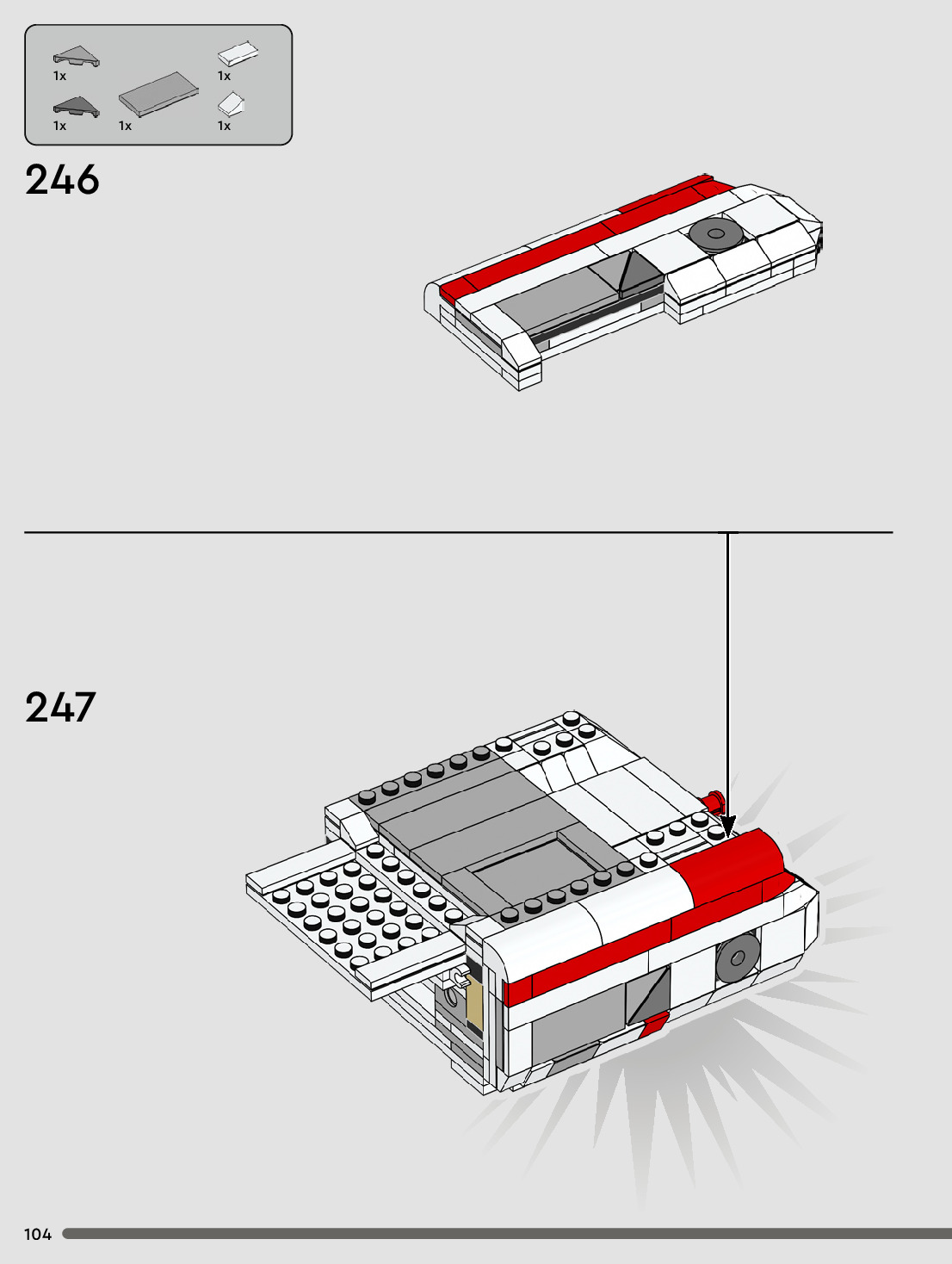 1x
1x
1x
1x
1x

246

247

104