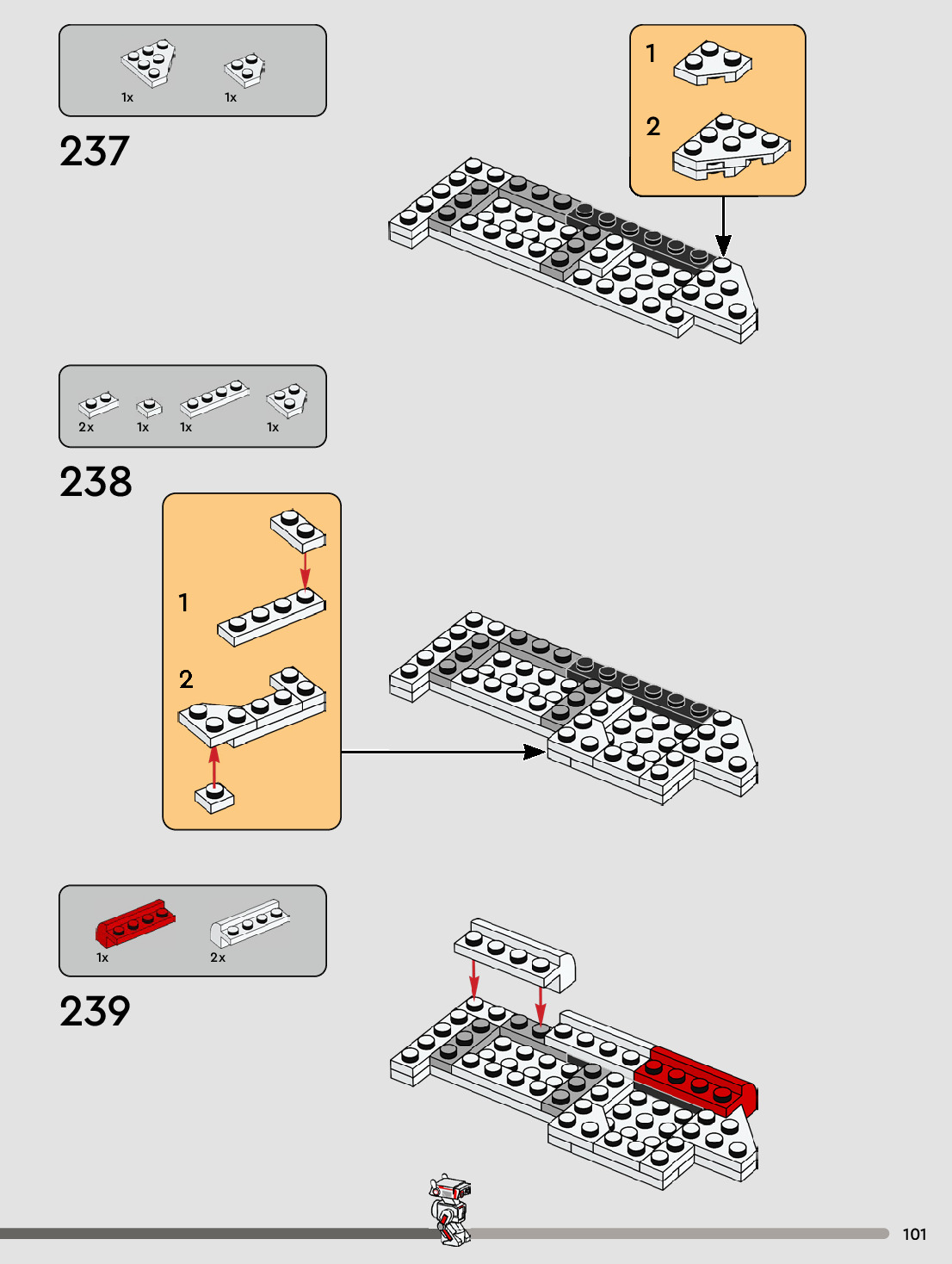 1x 1x

237

1

2

2x 1x 1x 1x

238

1

2

1x 2x

239

101