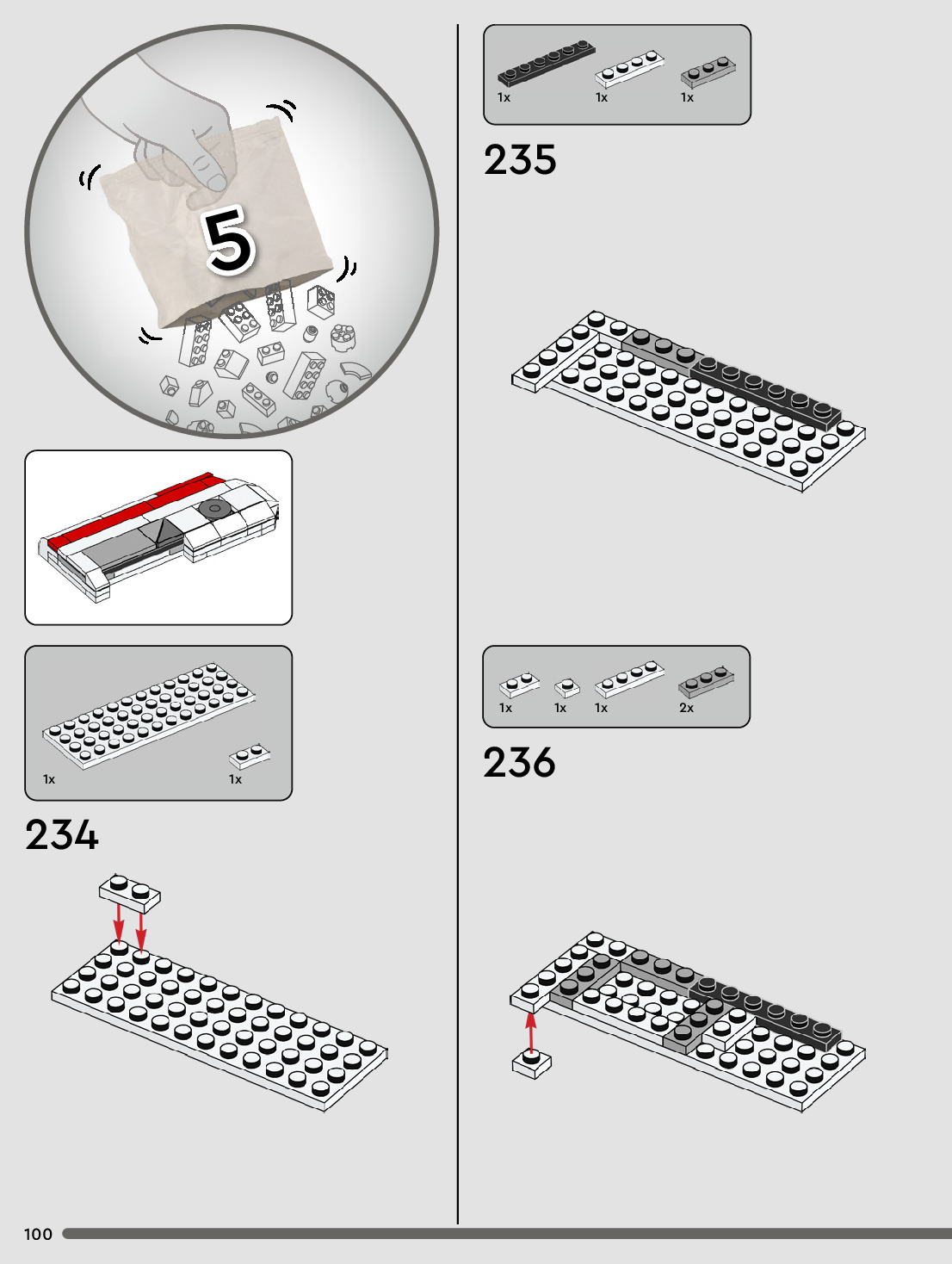 5

1x 1x

234

1x 1x 1x

235

1x 1x 1x 2x

236

100