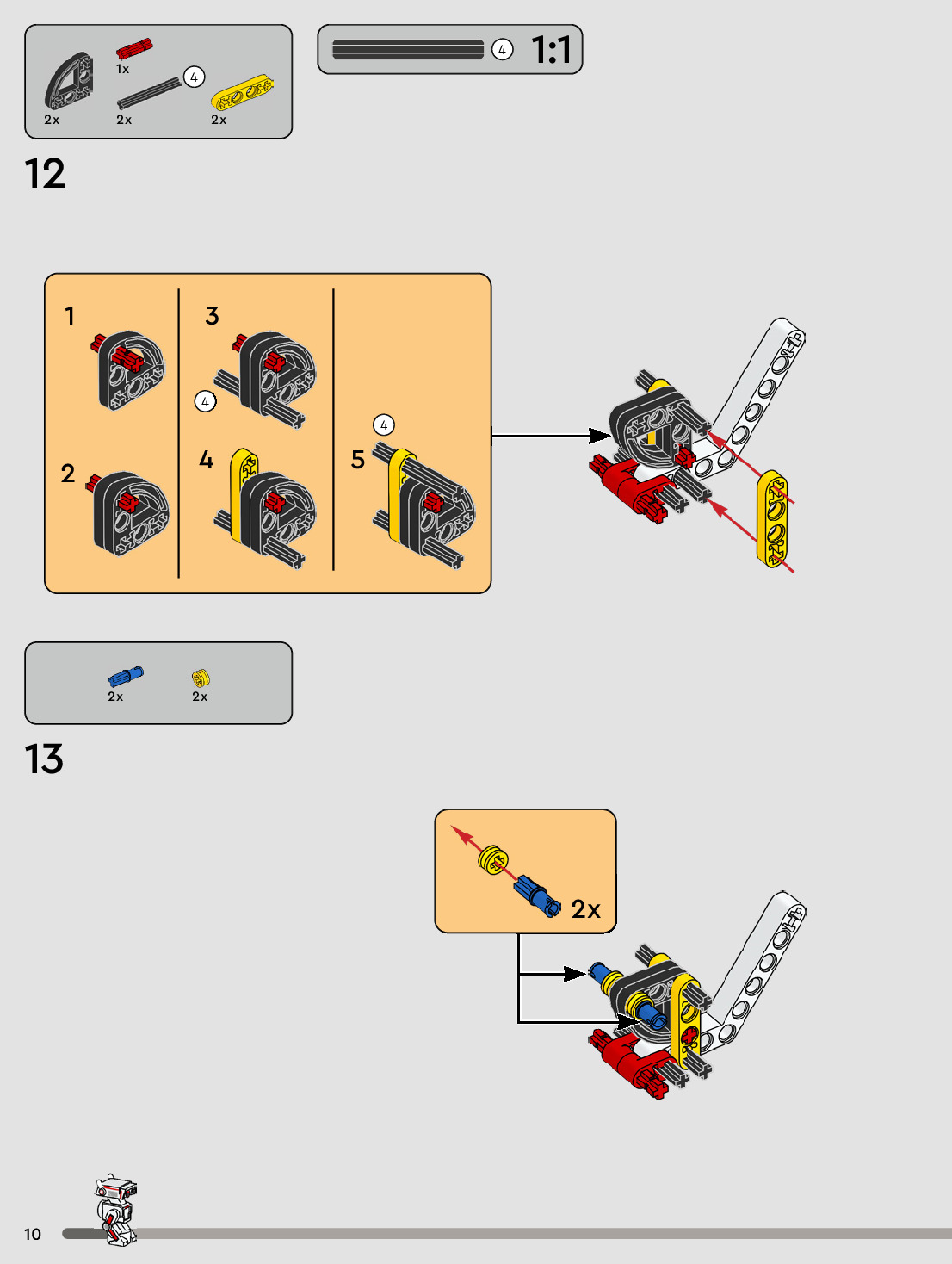 2x
1x
4
2x
2x

4 1:1

12

1
2
3
4
4
4
5

2x
2x

13

2x

10