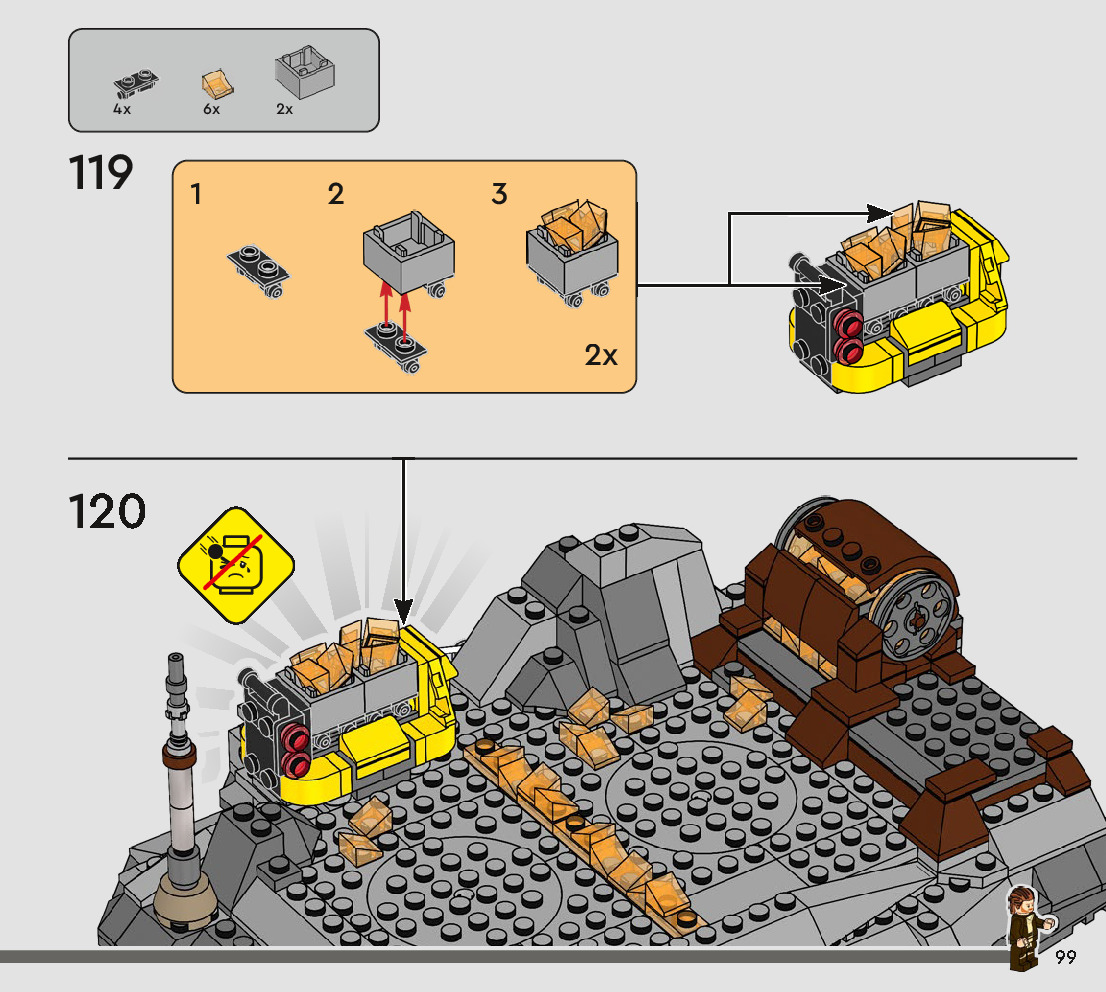 4x
6x
2x

119

1
2
3
2x

120

99