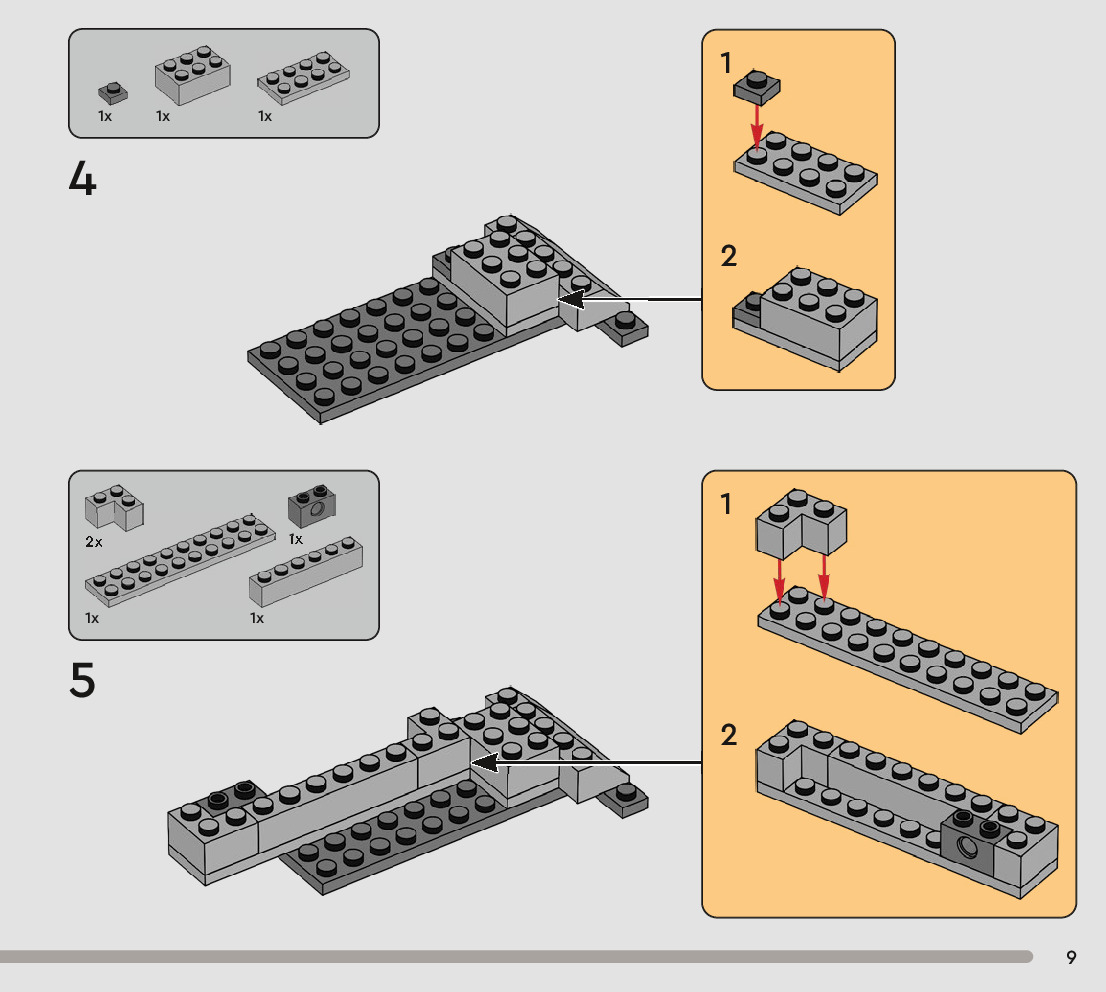 1x 1x 1x

4

1

2

2x 1x

1x 1x

5

1

2

9