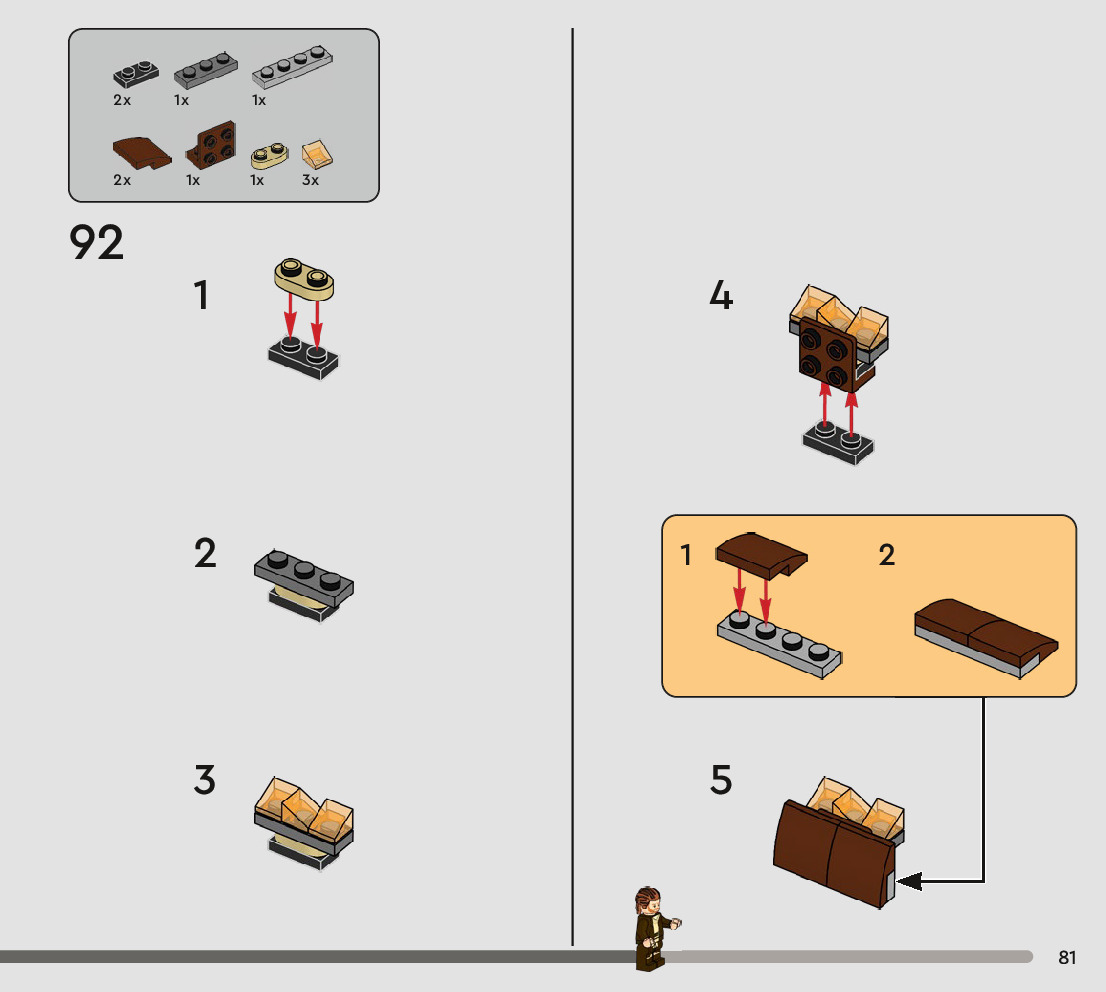 2x 1x 1x

2x 1x 1x 3x

92

1

2

3

4

1

2

5

81