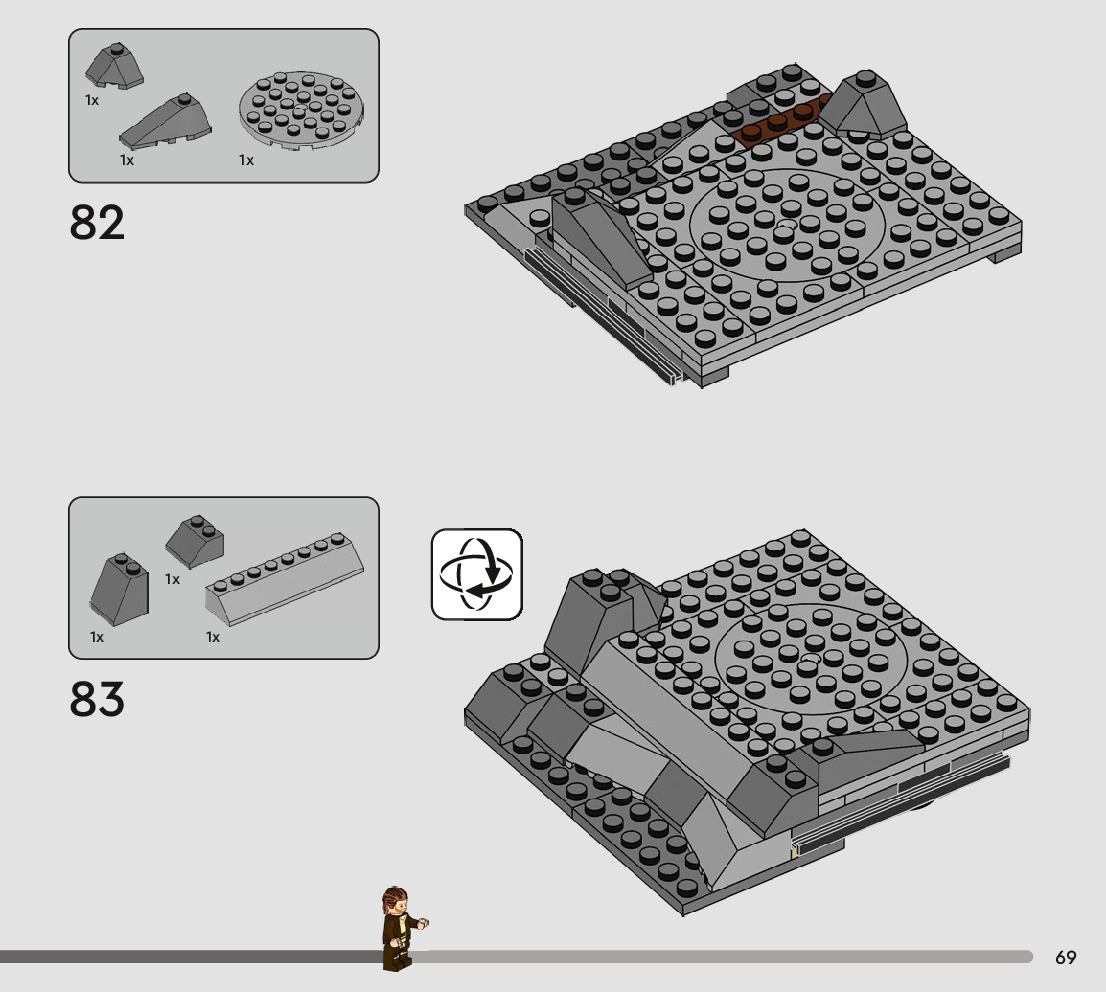 1x
1x
1x

82

1x
1x
1x

83

69