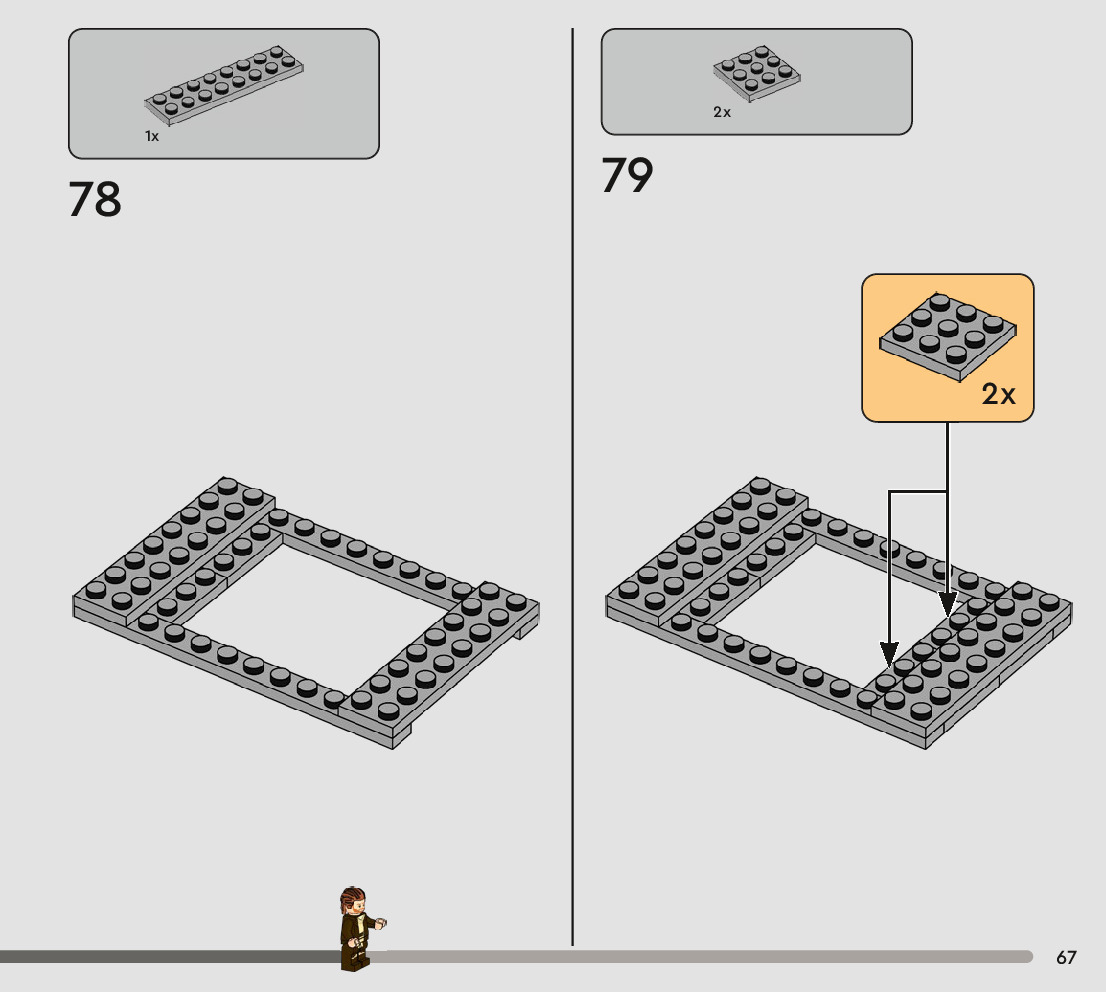 1x

78

2x

79

2x

67