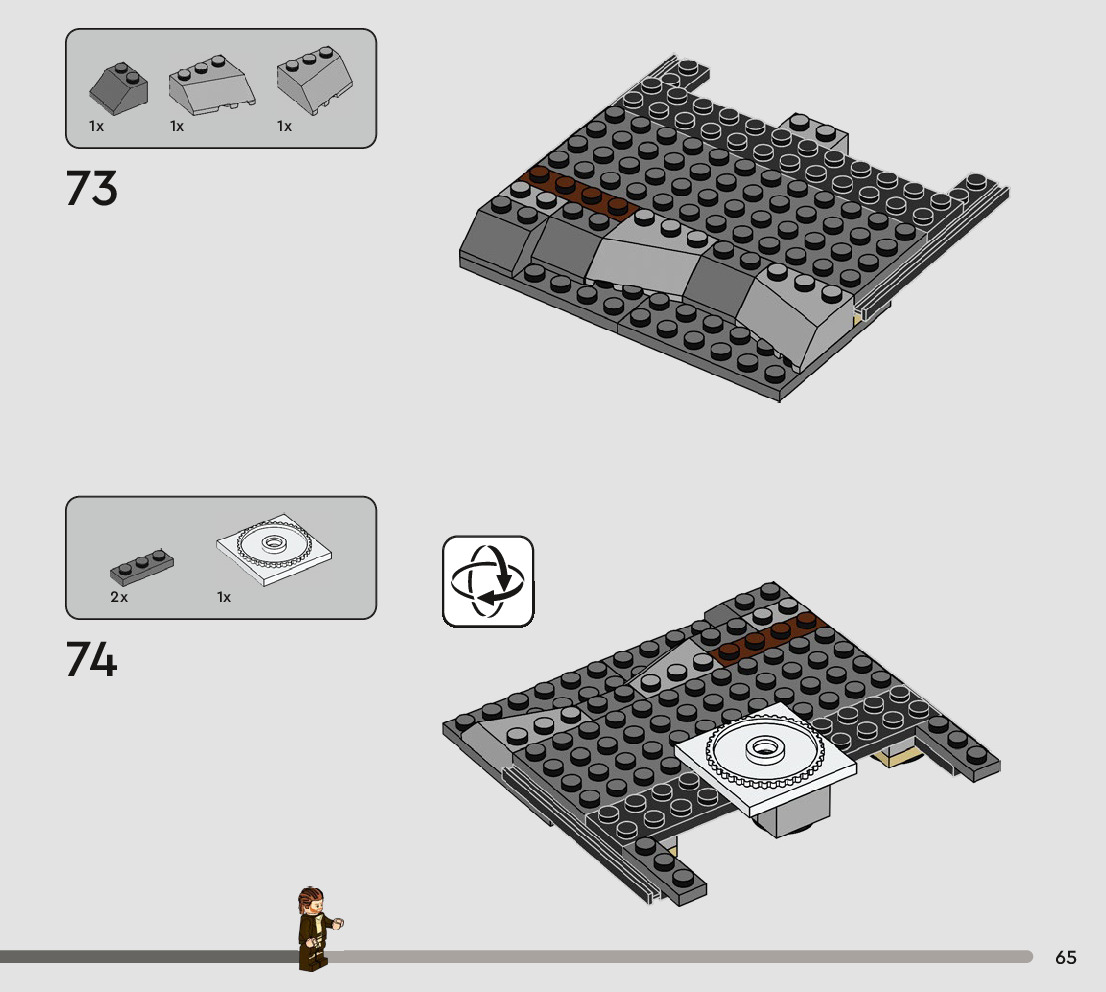 1x 1x 1x

73

2x 1x

74

65