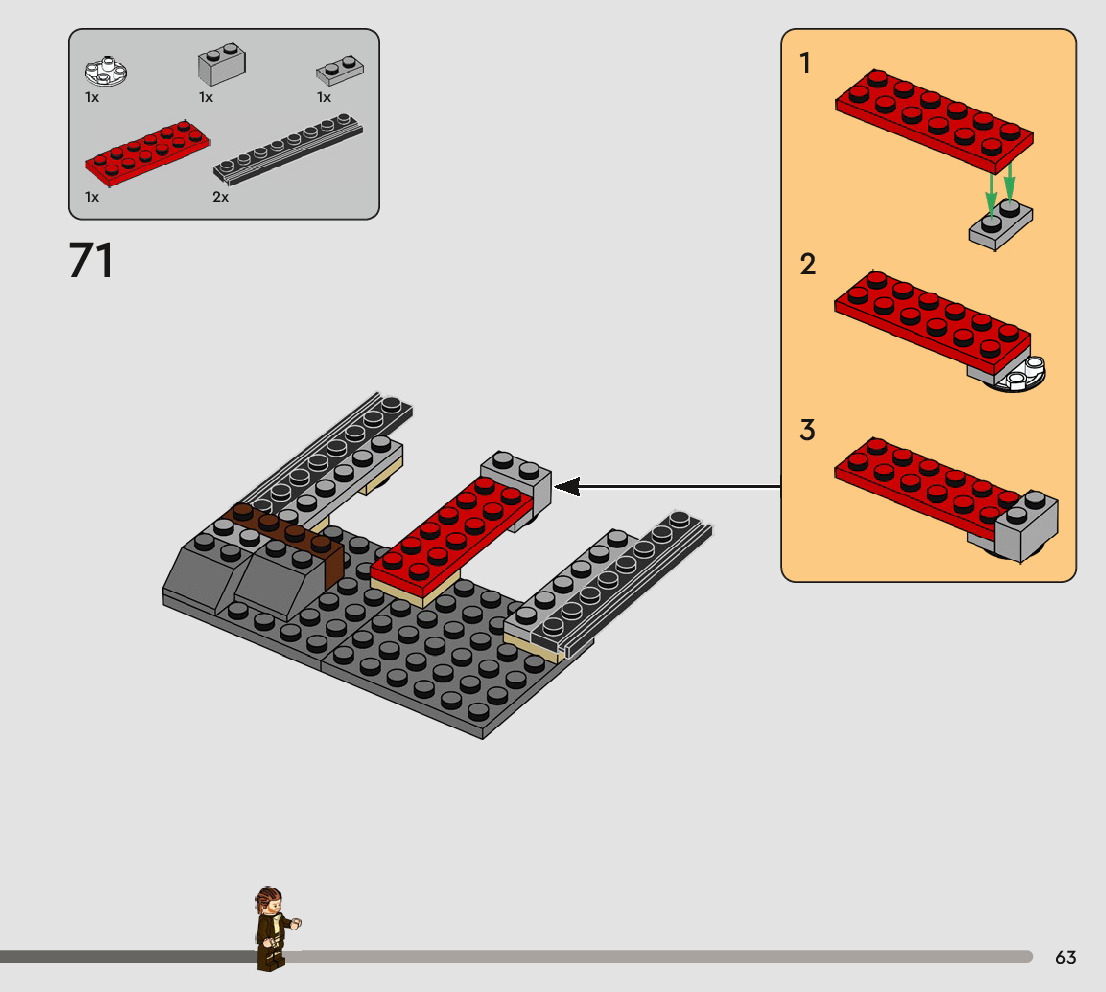 1x
1x
1x
1x
2x

71

1

2

3

63