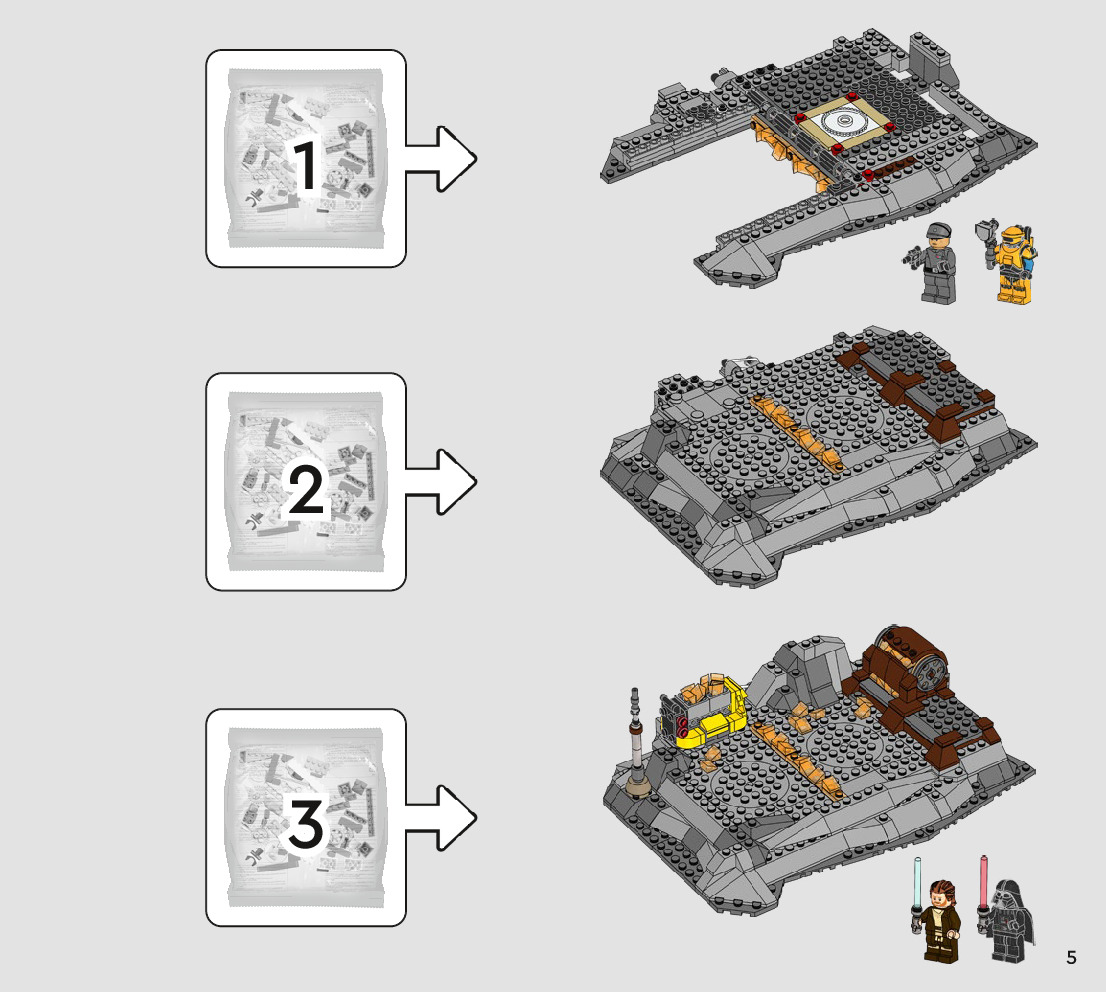 1

2

3

5