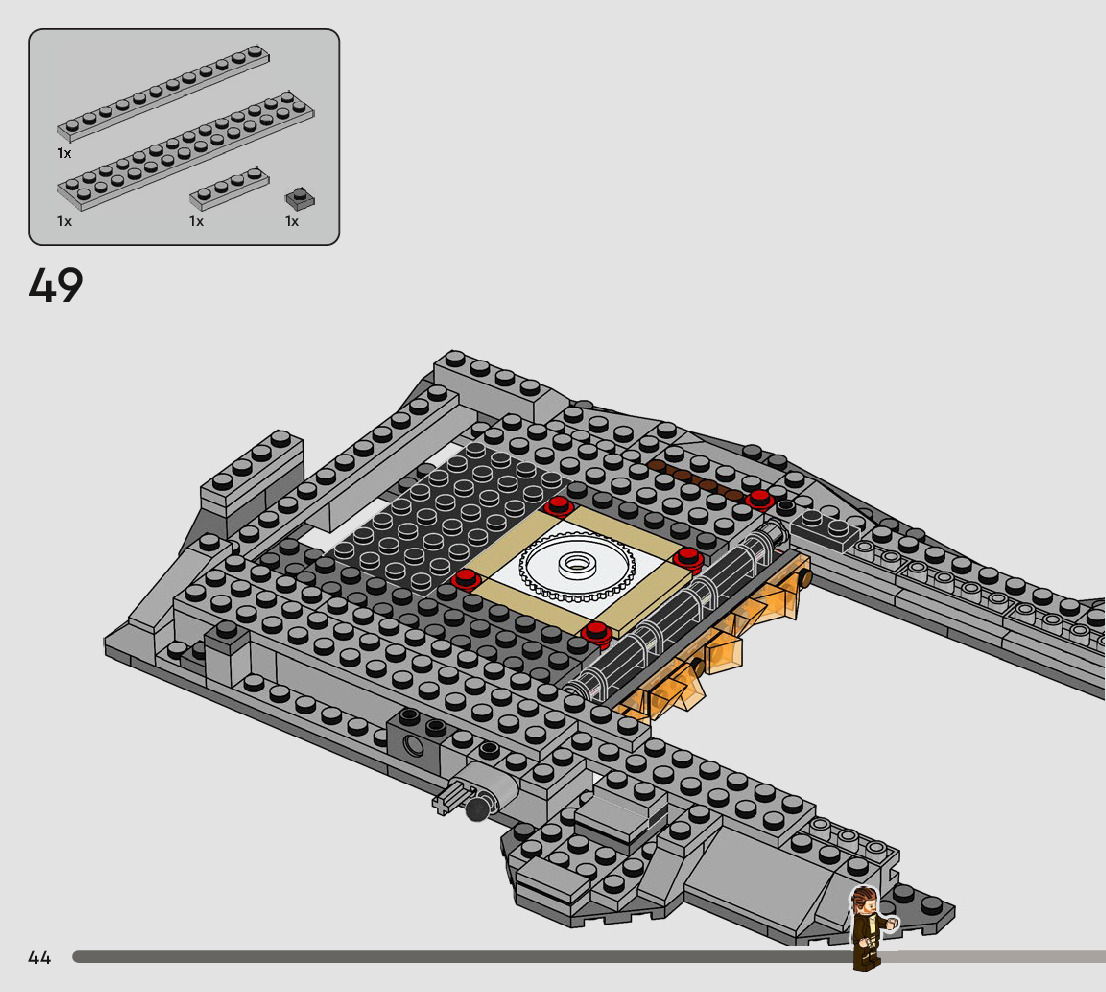 1x

1x
1x
1x

49

44