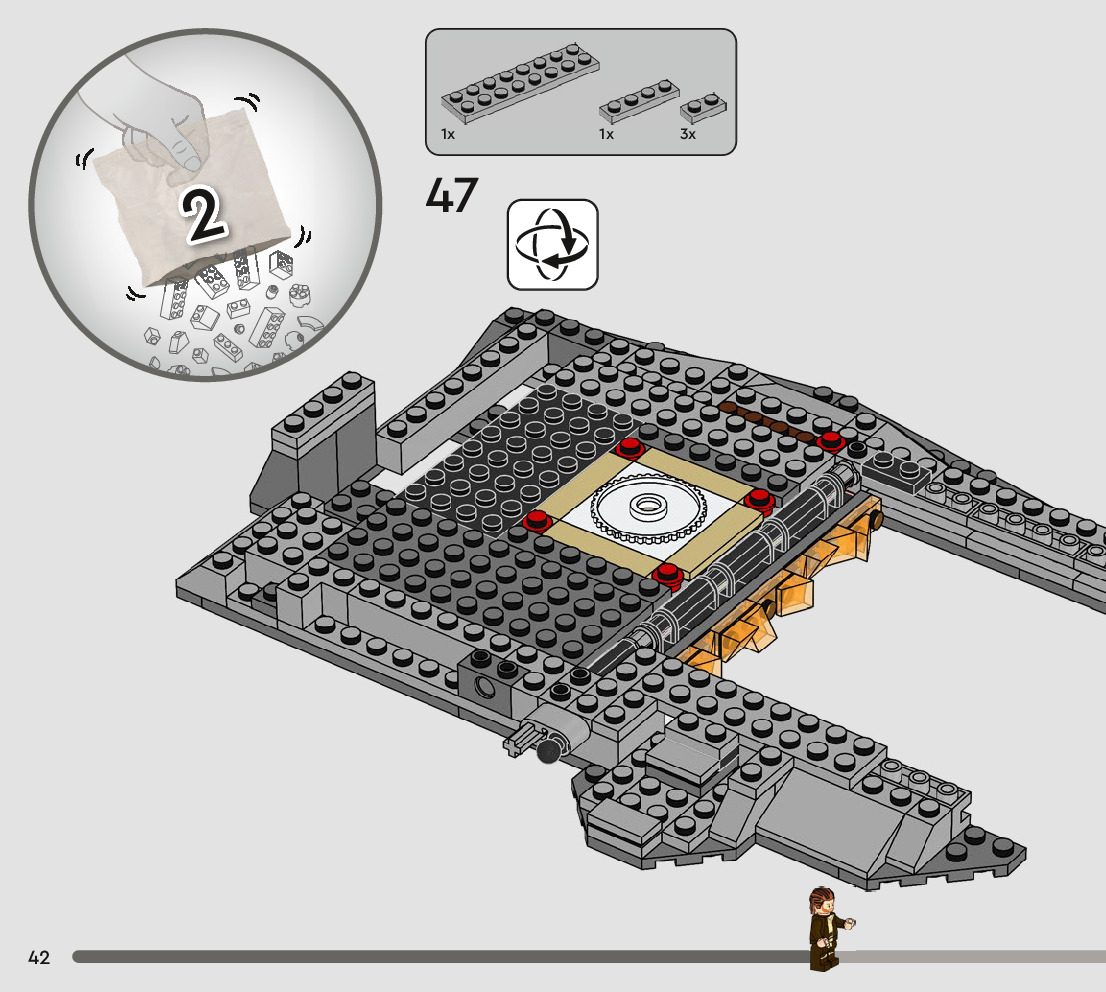 2

1x 1x 3x

47

42