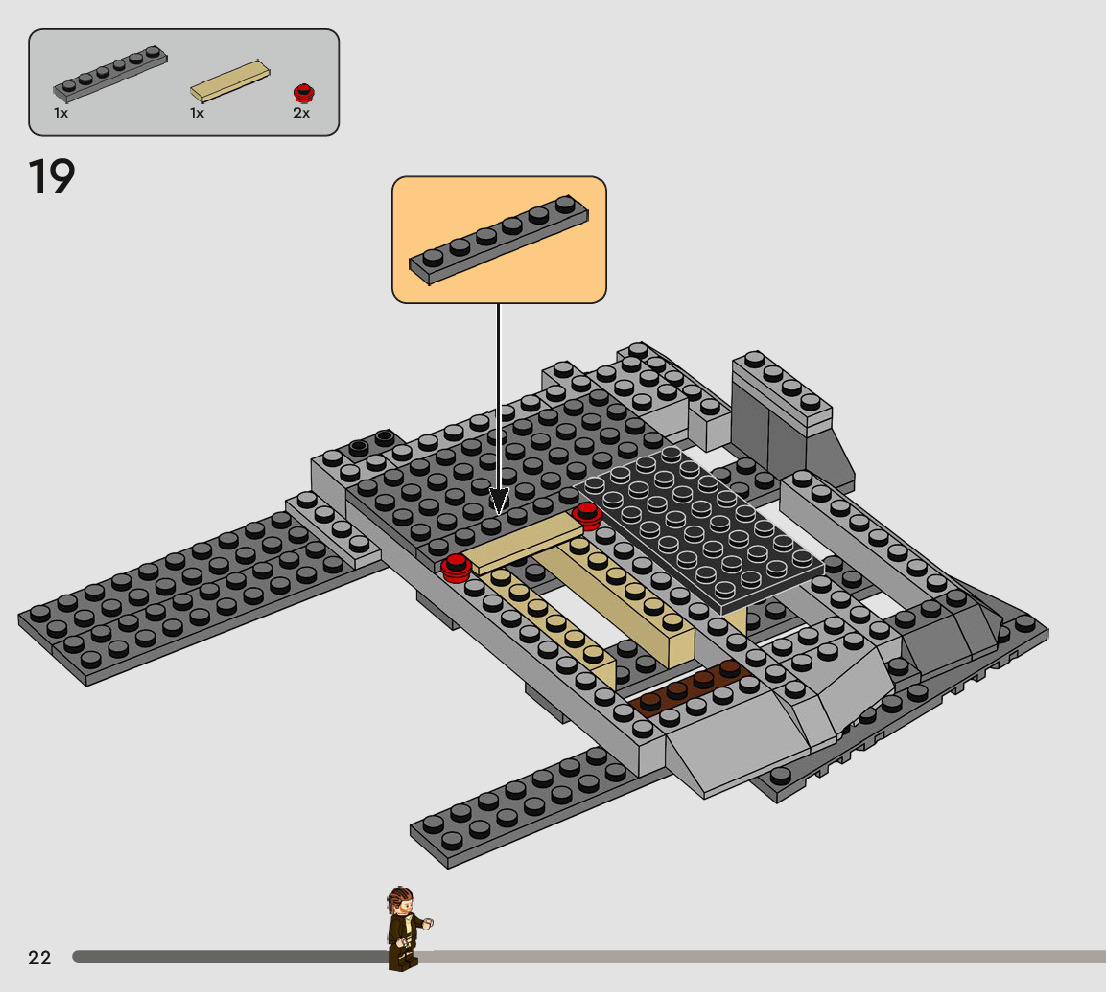 1x
1x
2x

19

22