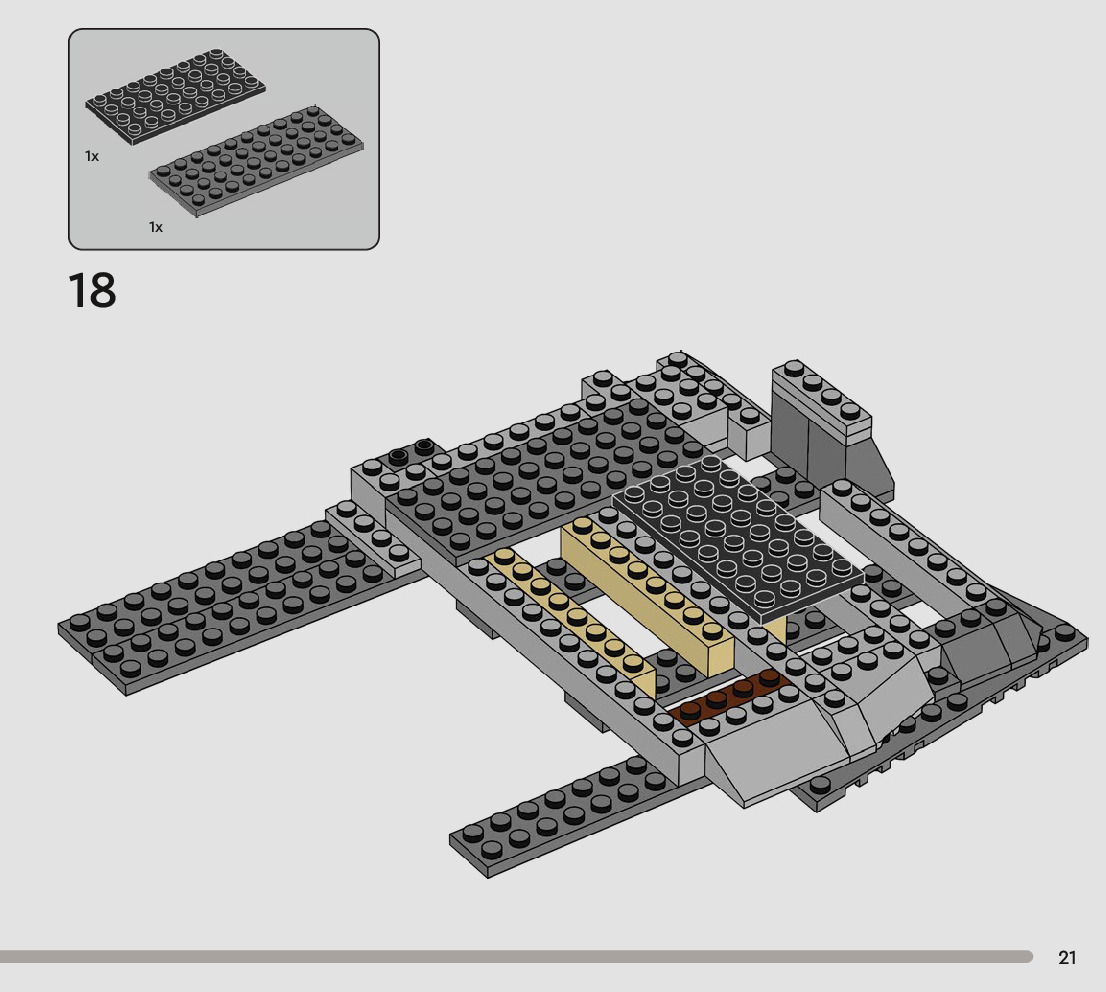 1x

1x

18

21