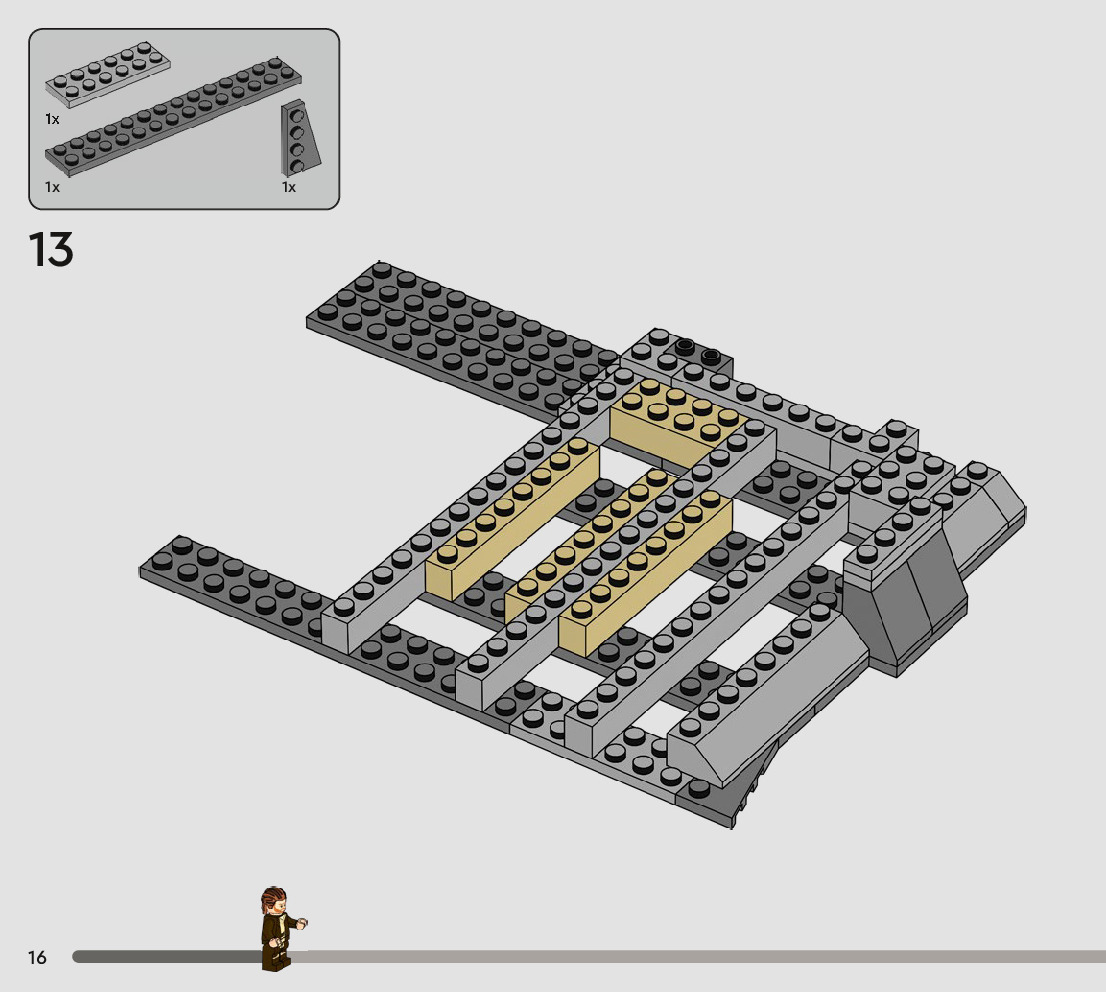 1x
1x
1x
13
16