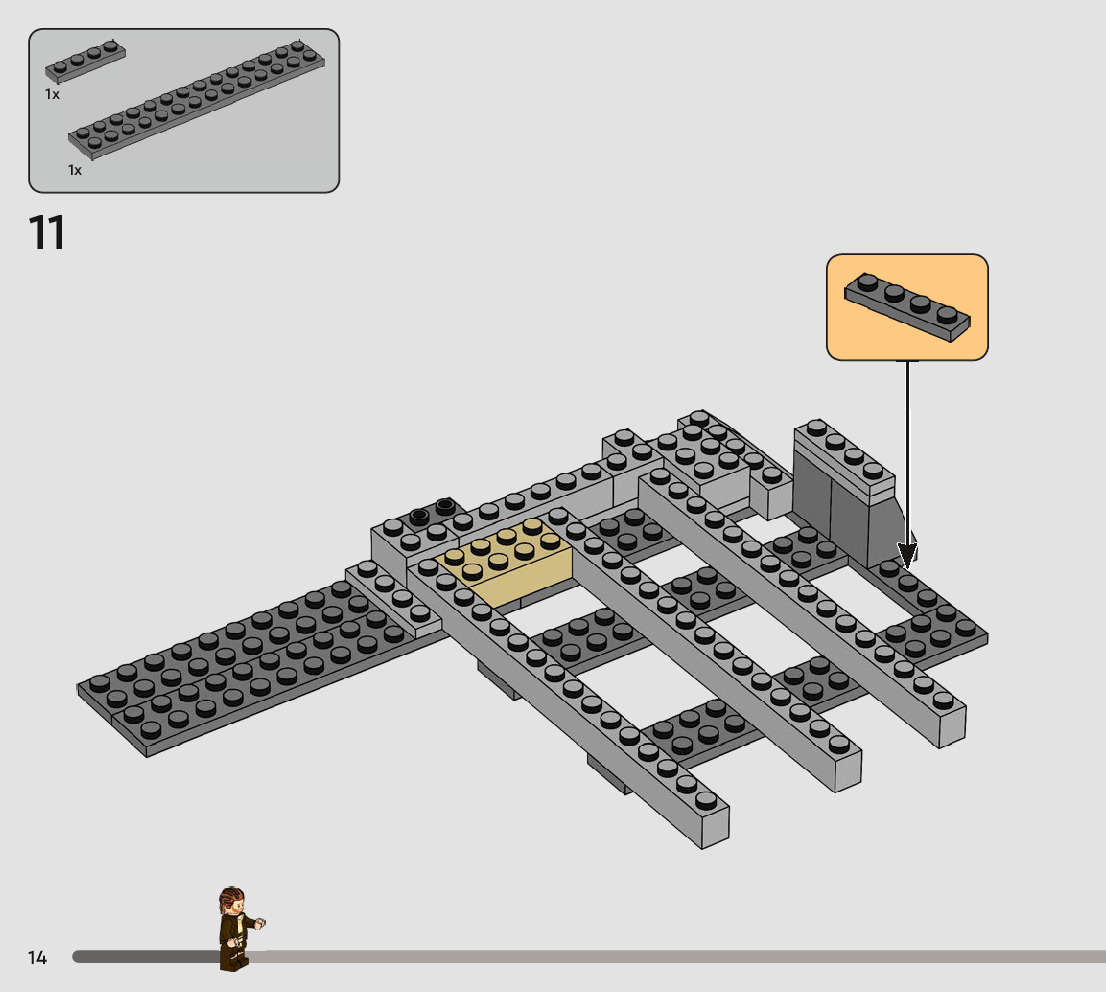 1x

1x

11

14