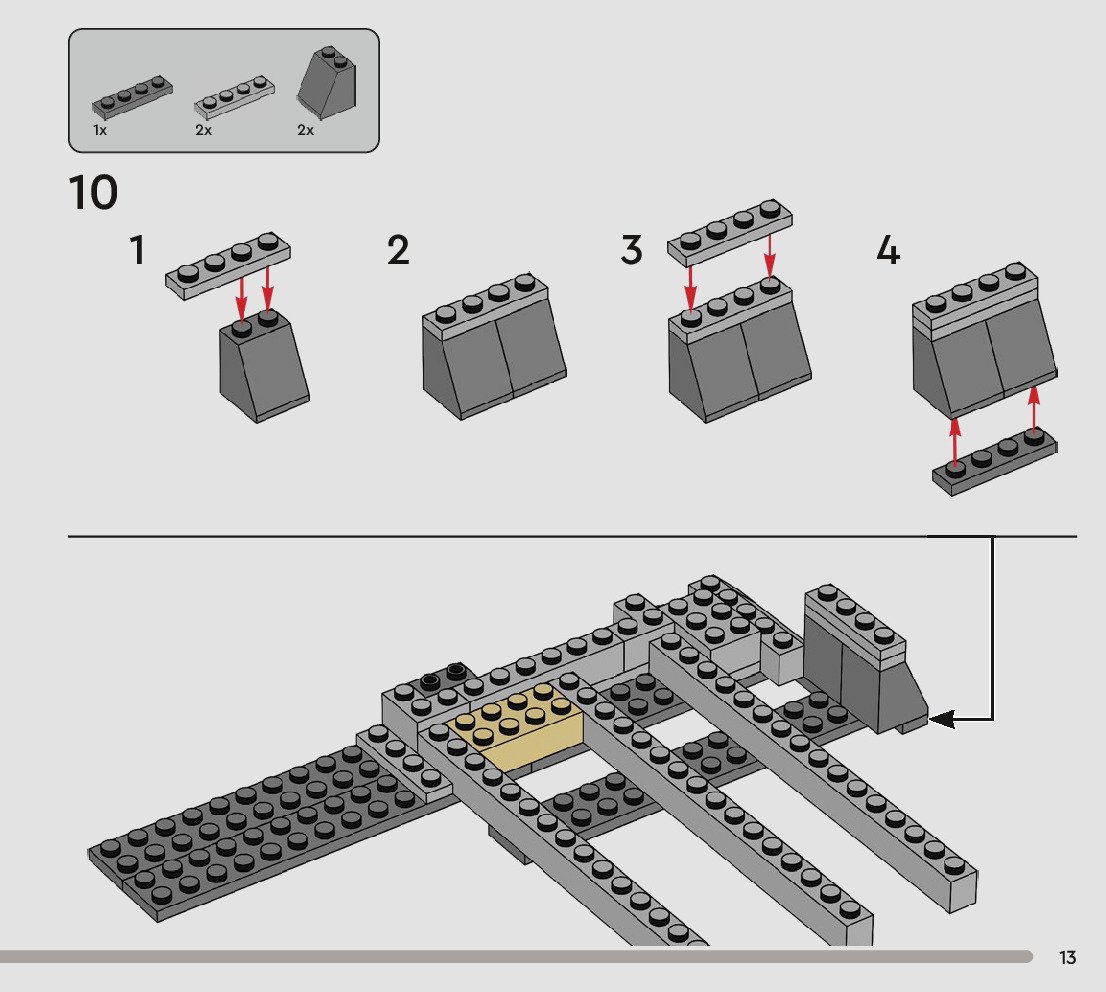 1x 2x 2x

10

1

2

3

4

13