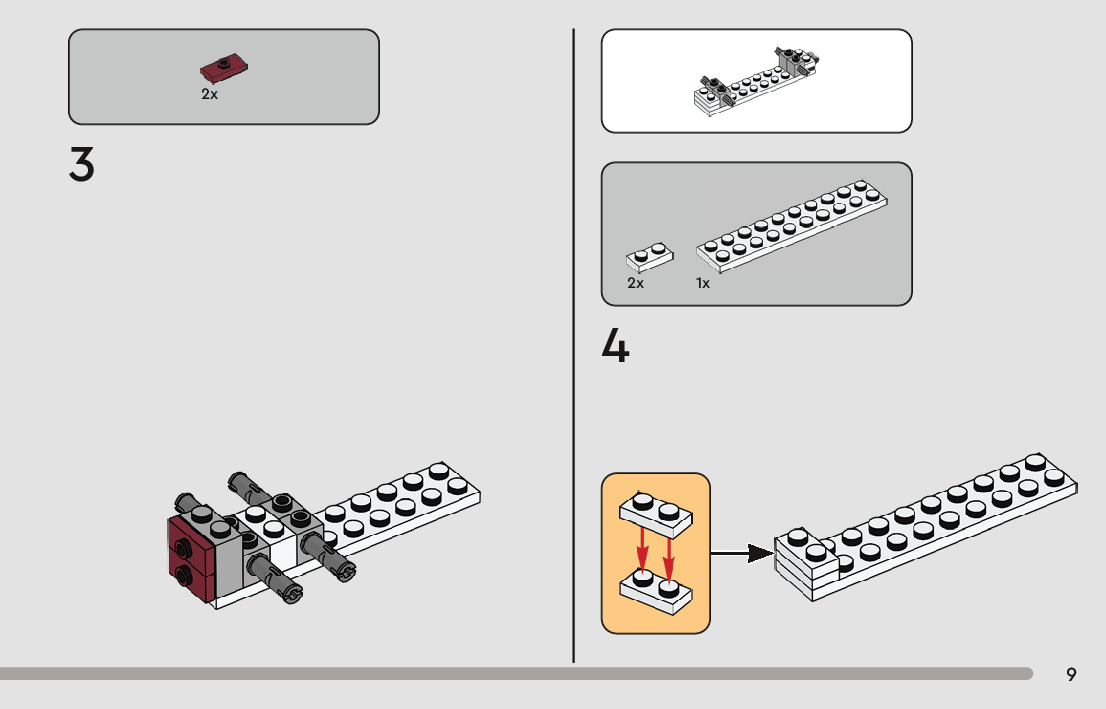 2x

3

2x 1x

4

9