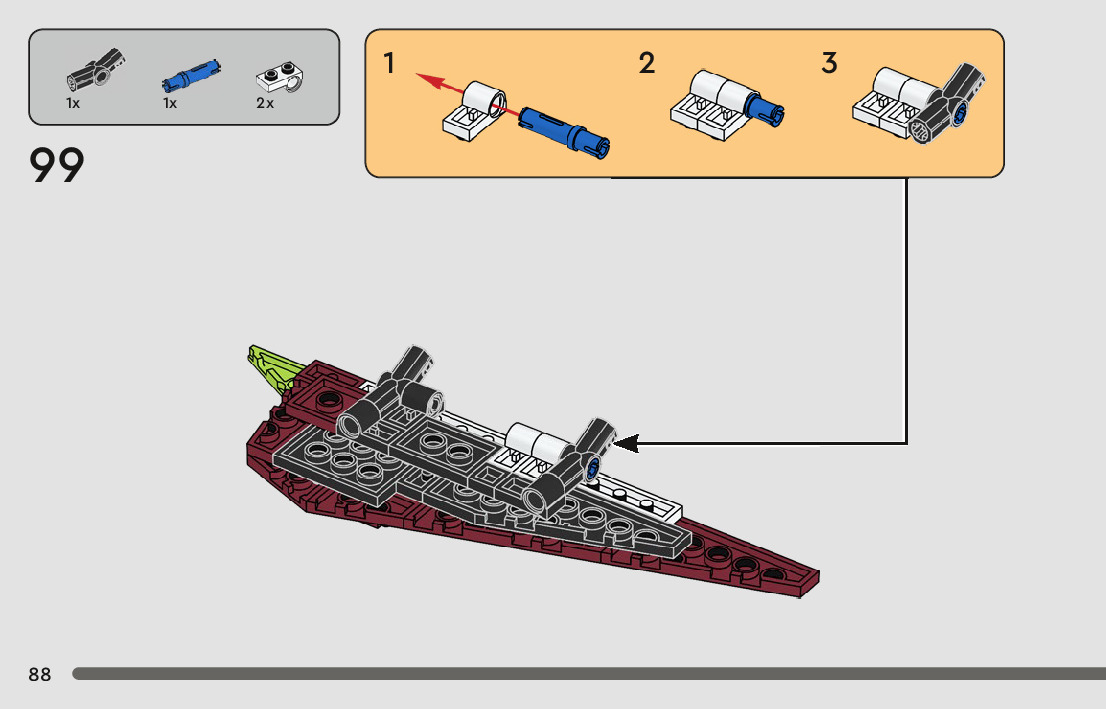 1x 1x 2x

99

1

2

3

88