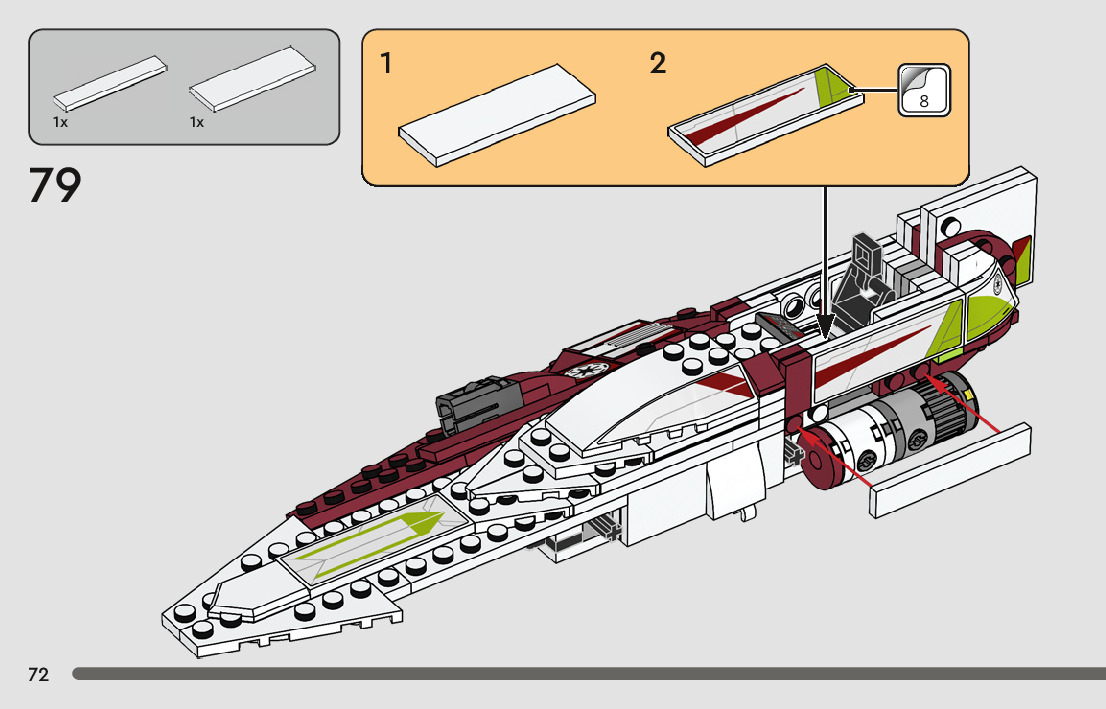 1x
1x

79

1

2

8

72