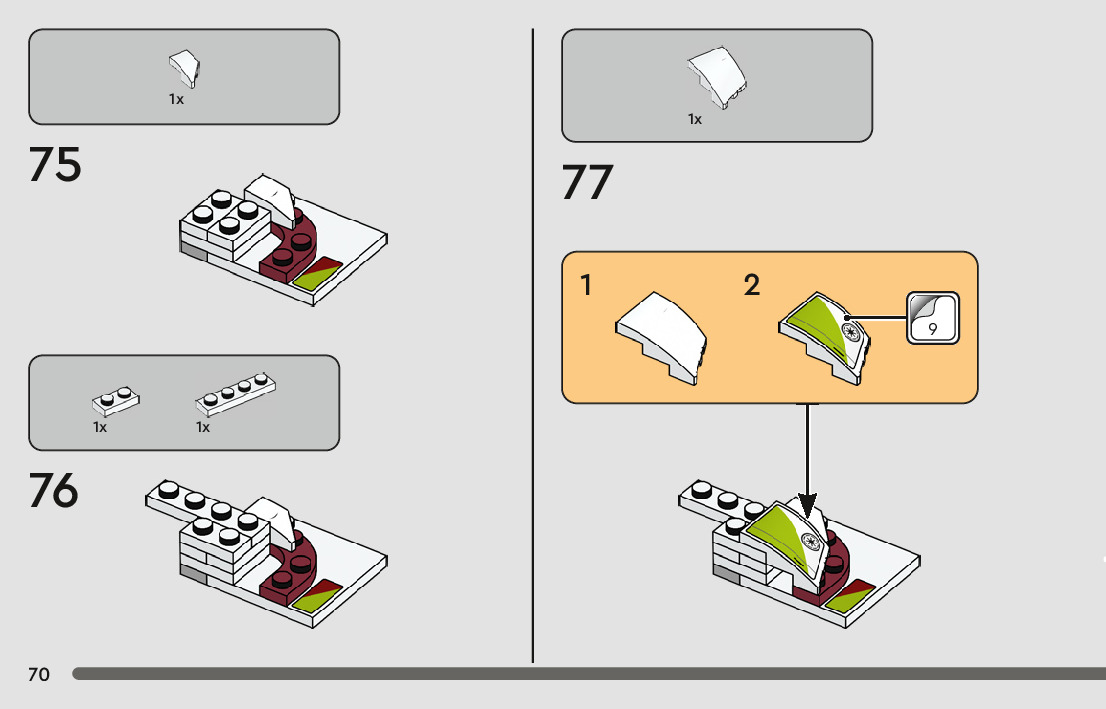 1x

75

1x 1x

76

1x

77

1

2

9

70