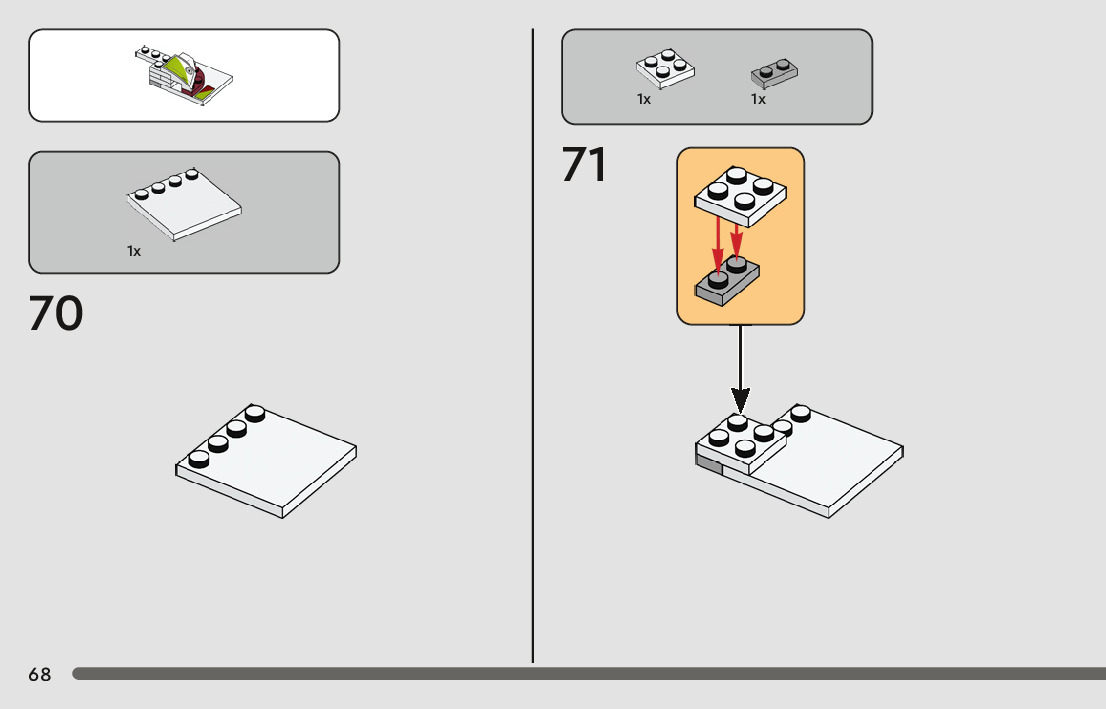 1x

70

1x

1x

71

68