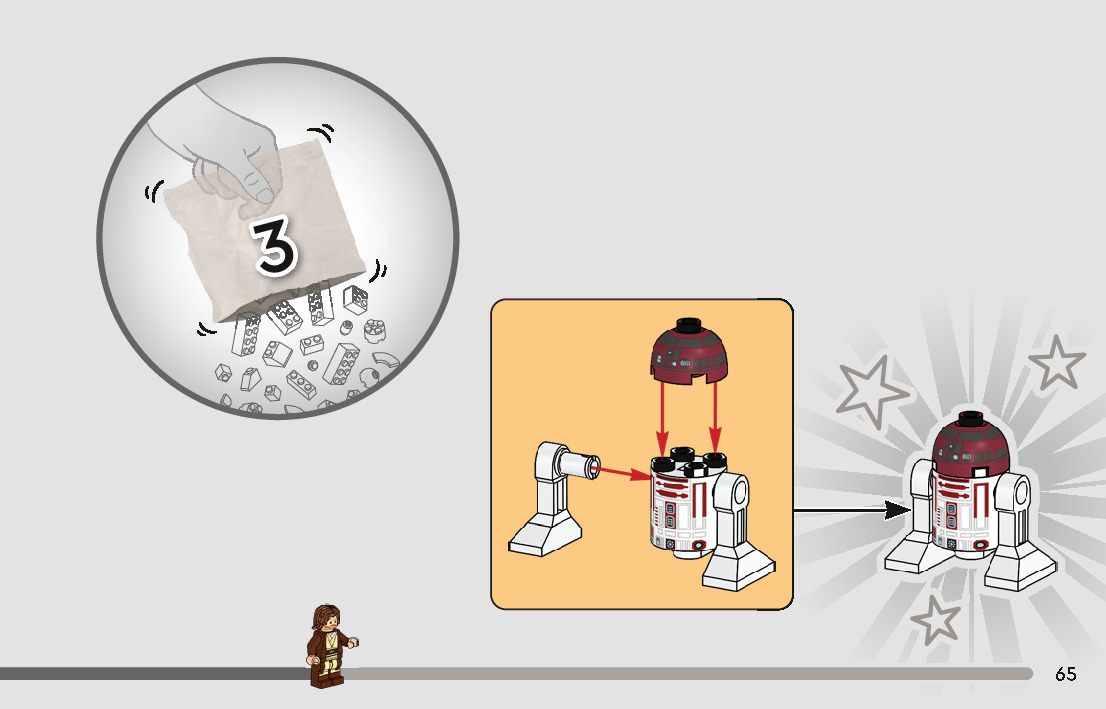 3

65