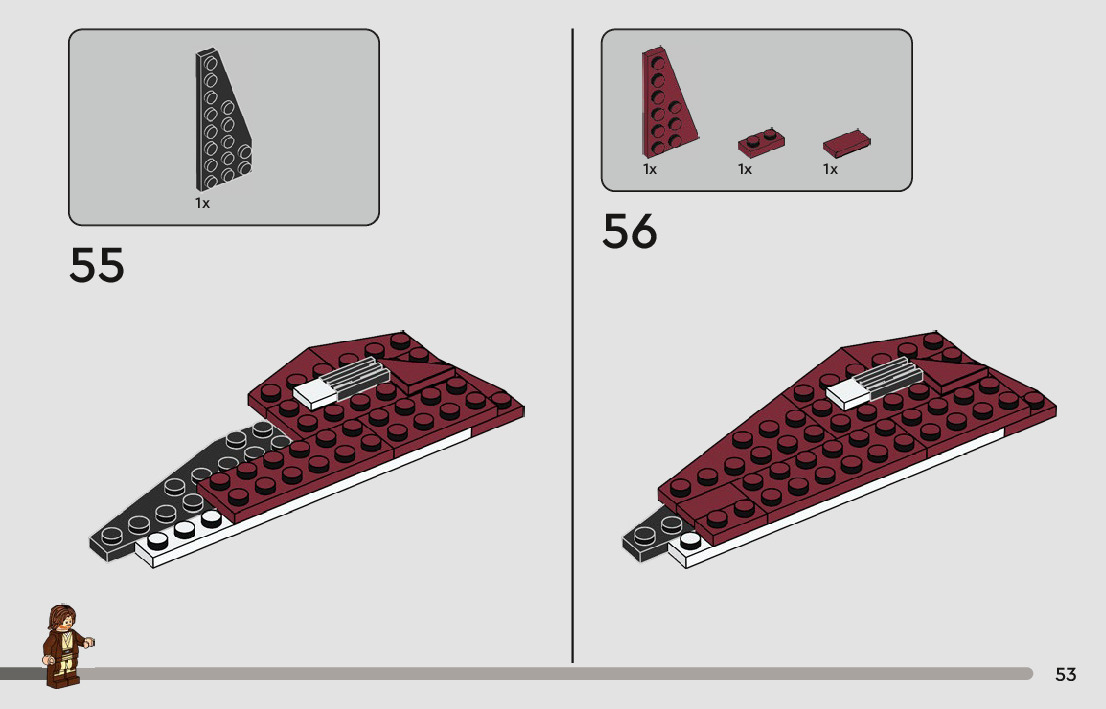 1x

55

1x 1x 1x

56

53