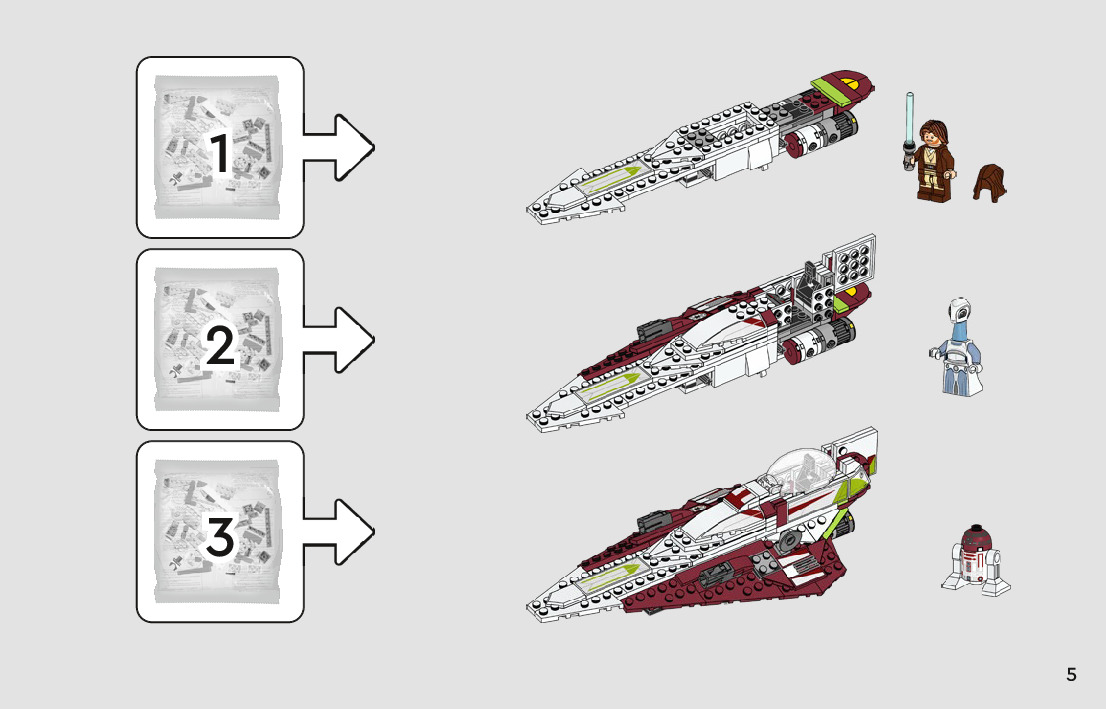 1

2

3

5