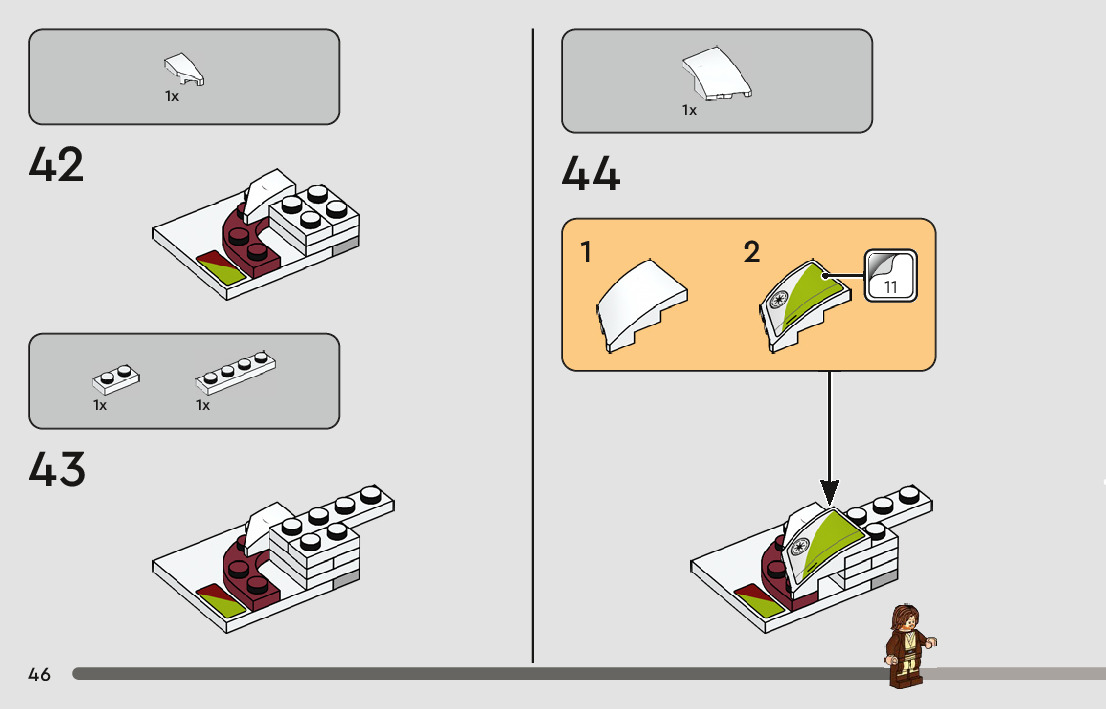 1x

42

1x

1x

43

1x

44

1

2

11

46