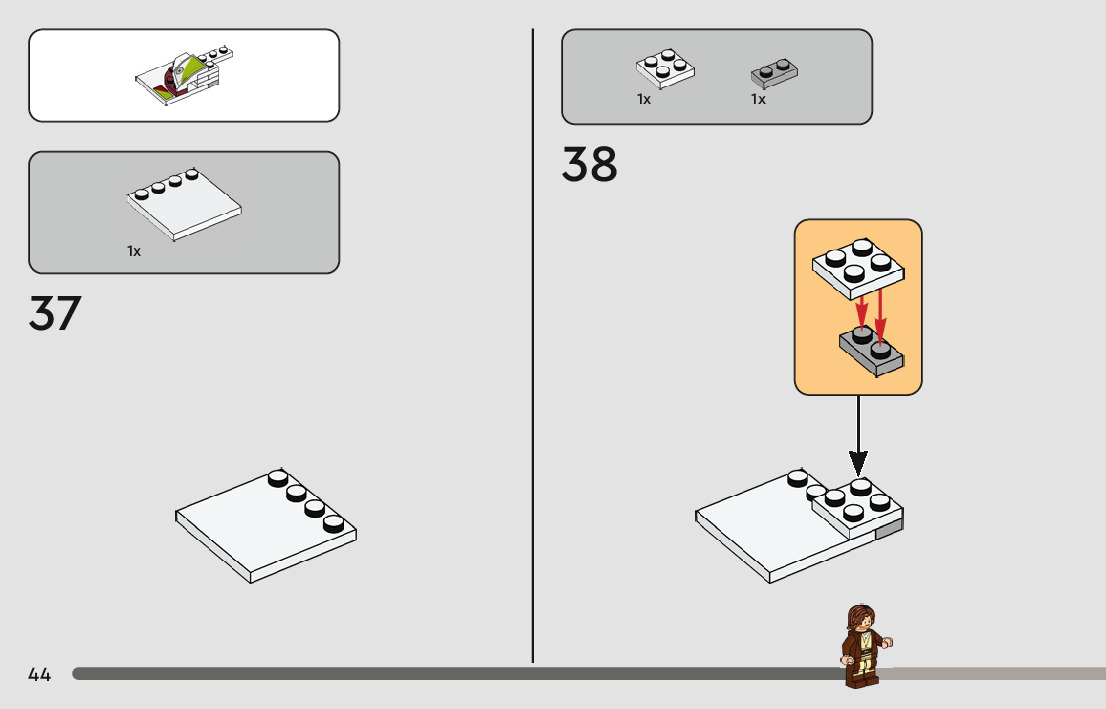 1x

37

1x

1x

38

44