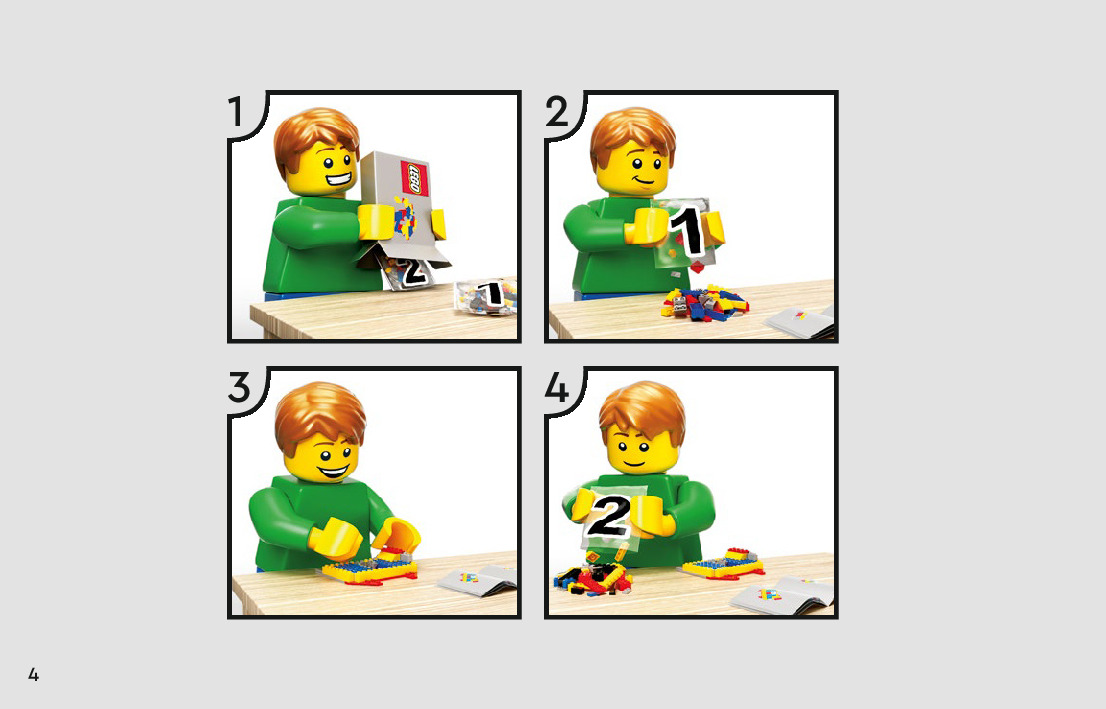 1

LEGO

2

1

2

1

3

4

2

4