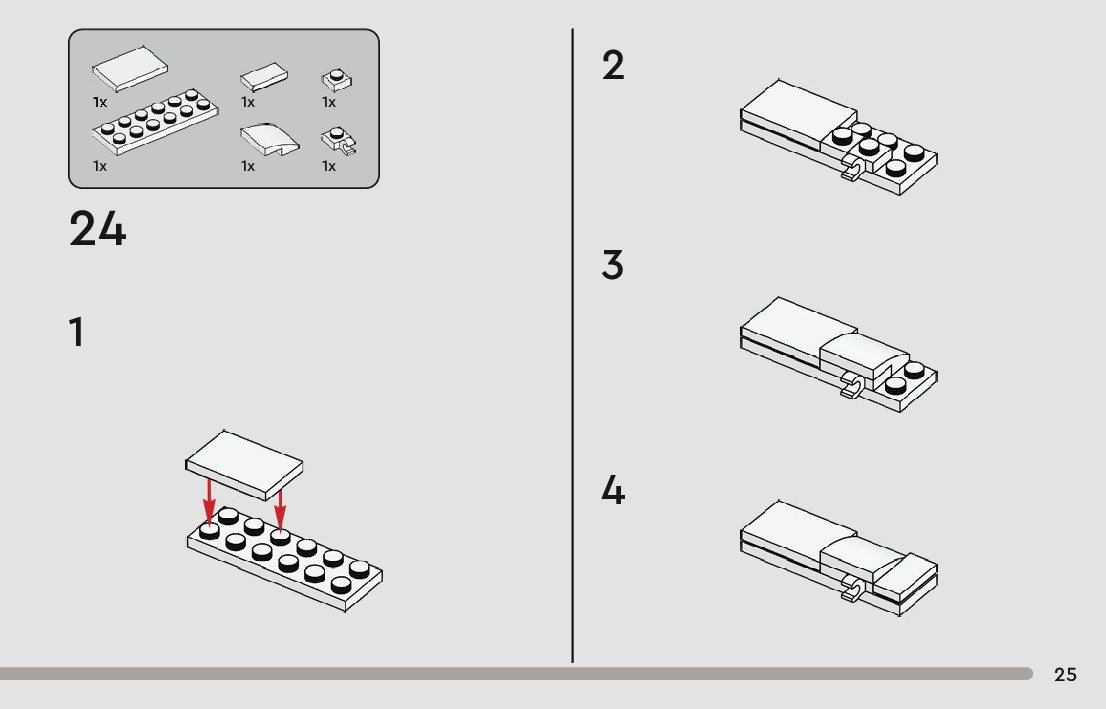 1x
1x
1x
1x
1x
1x

24

1

2

3

4

25