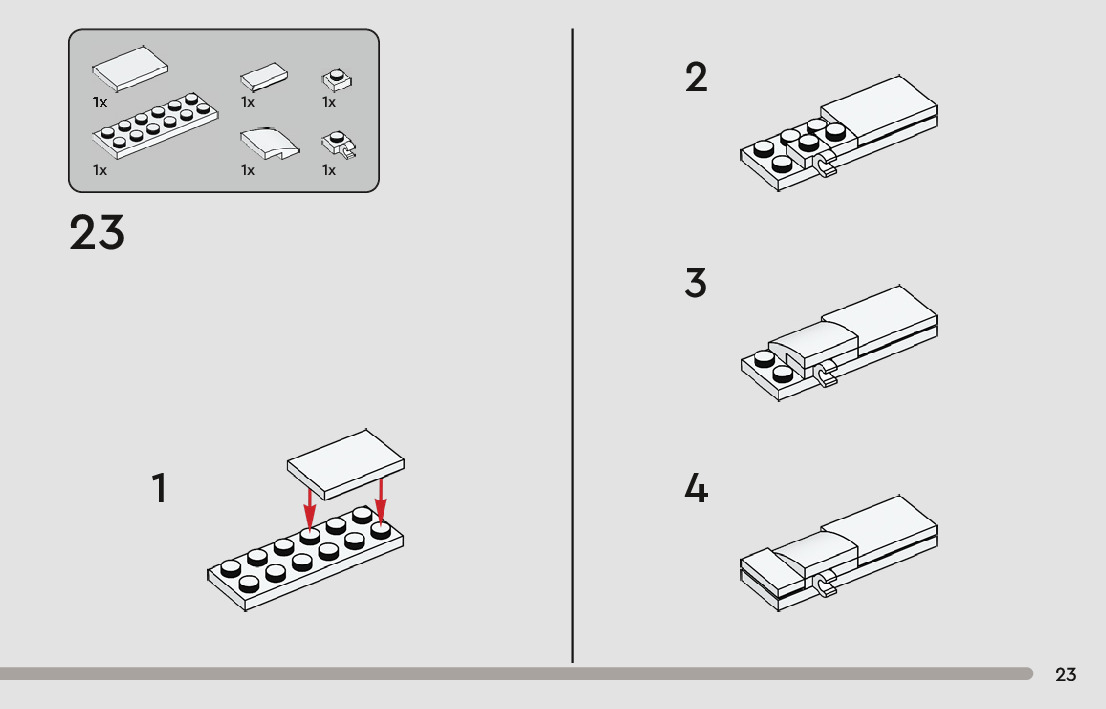 1x
1x
1x
1x
1x
1x

23

1

2

3

4

23