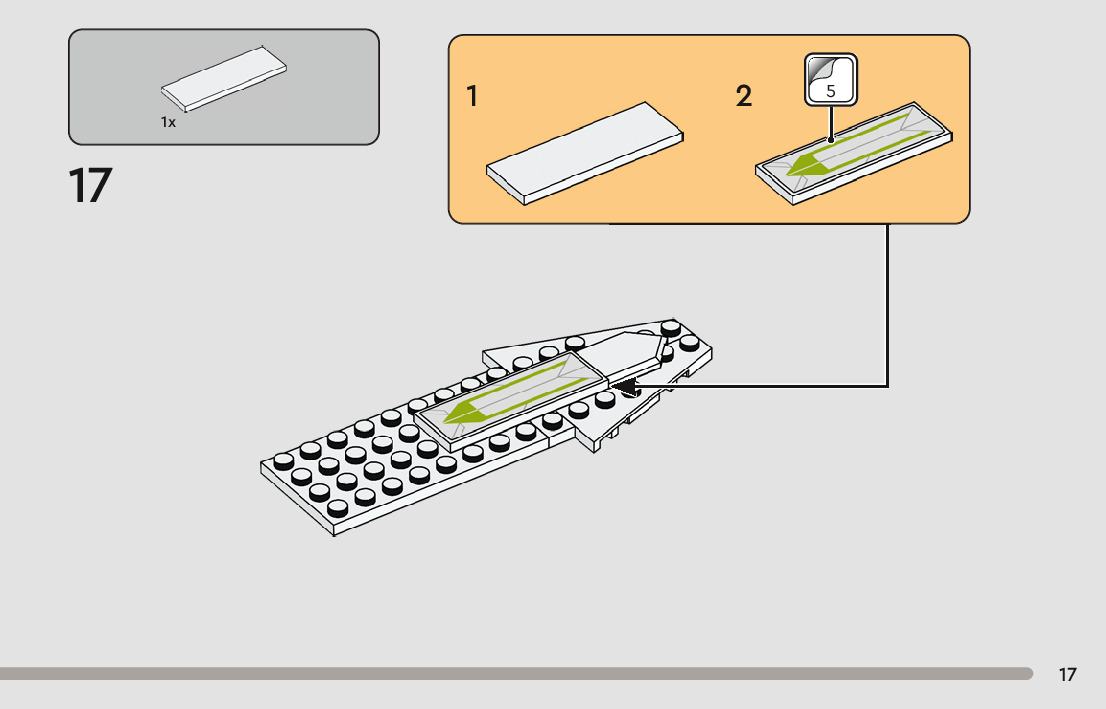 1x

17

1

2

5

17