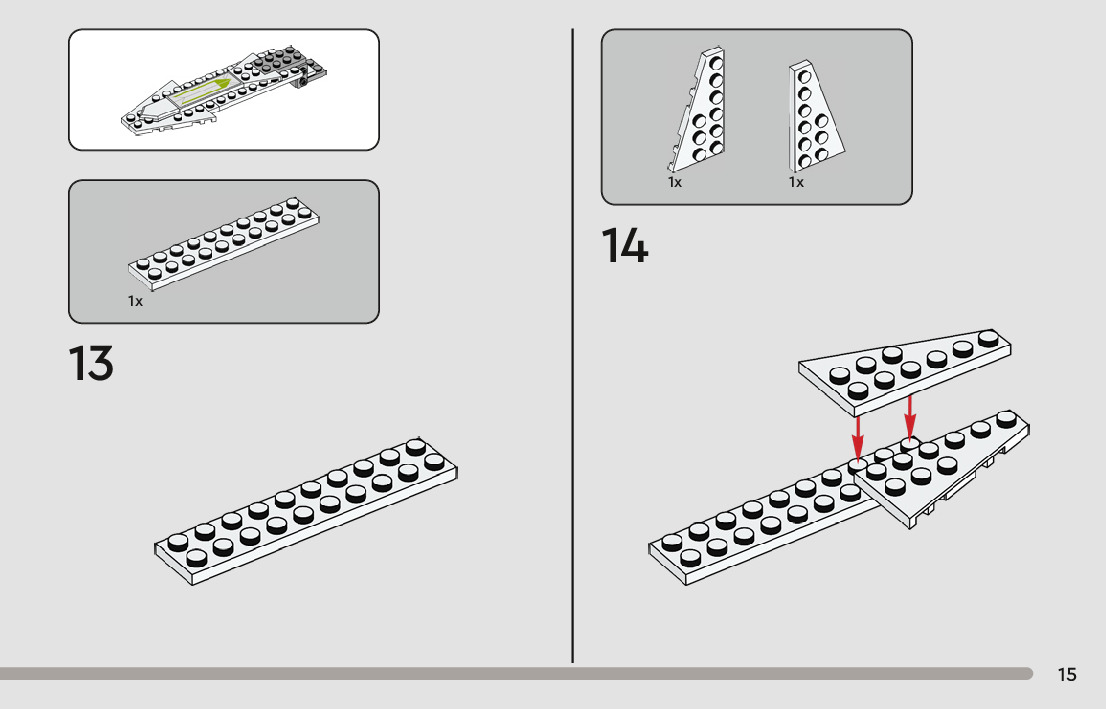 1x

13

1x

1x

14

15