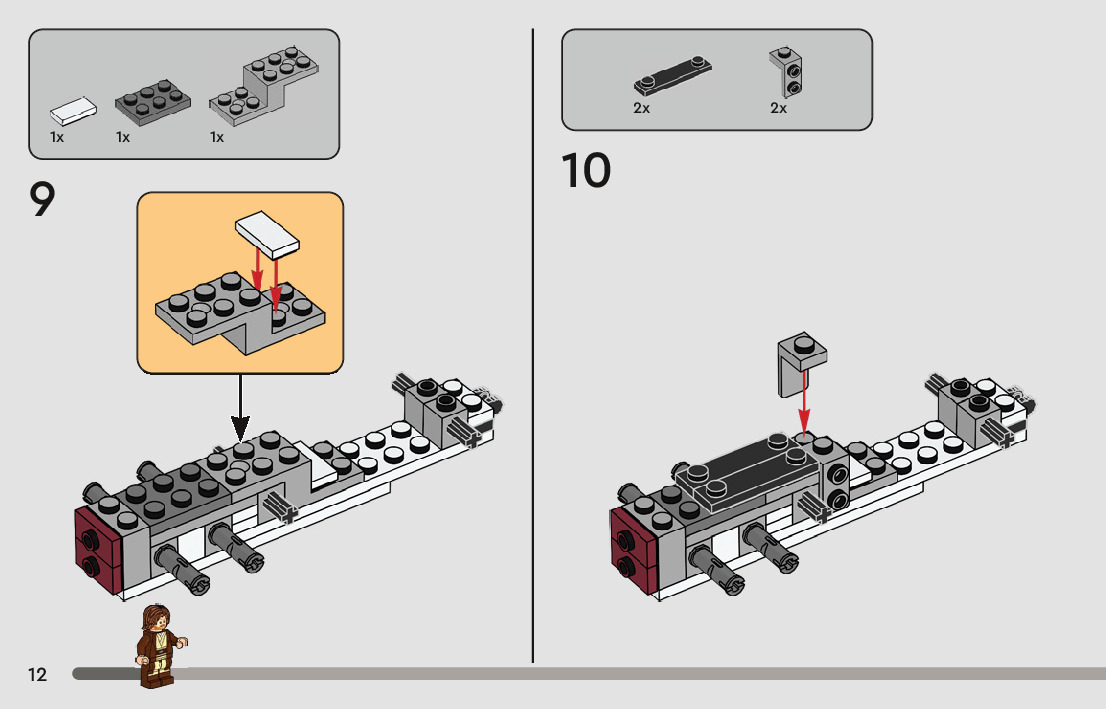 1x 1x 1x

9

2x 2x

10

12