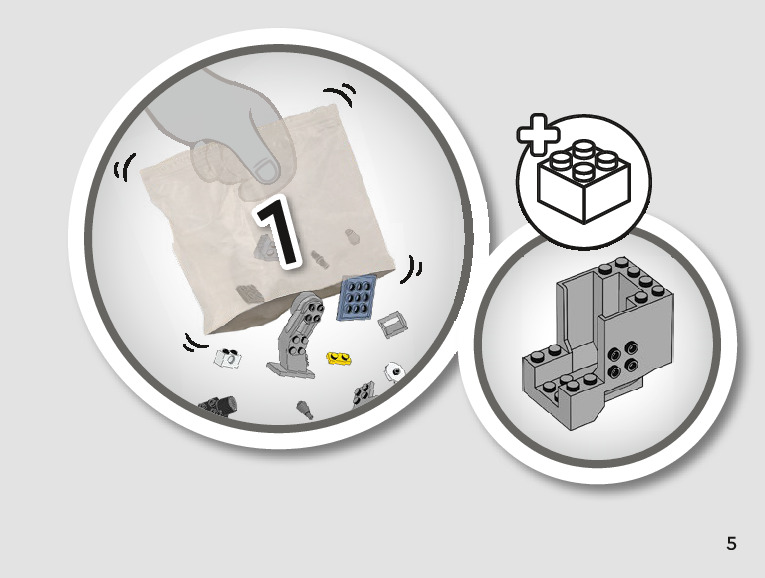 1

5