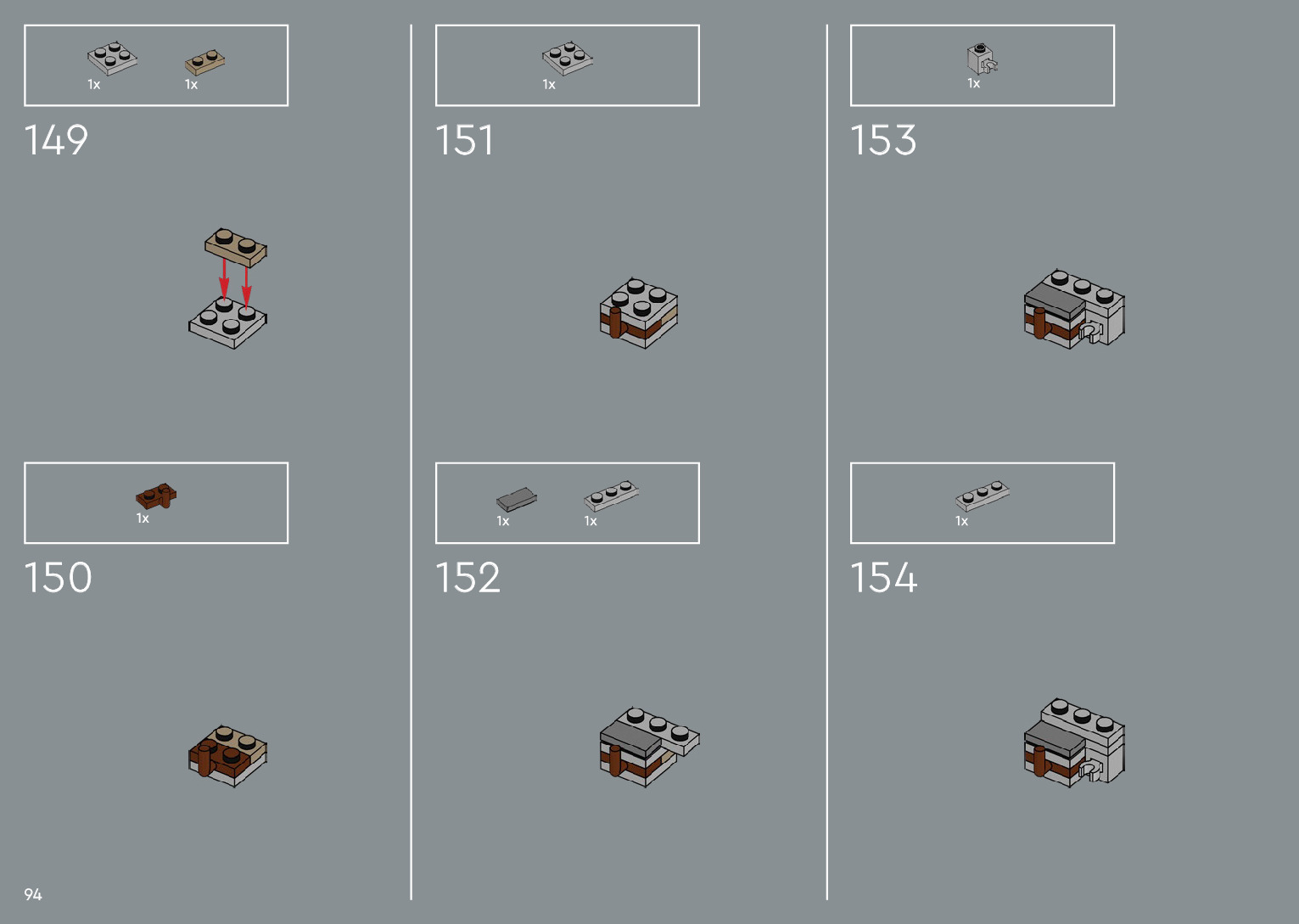 1x 1x

149

1x

150

1x

151

1x 1x

152

1x

153

1x

154

94