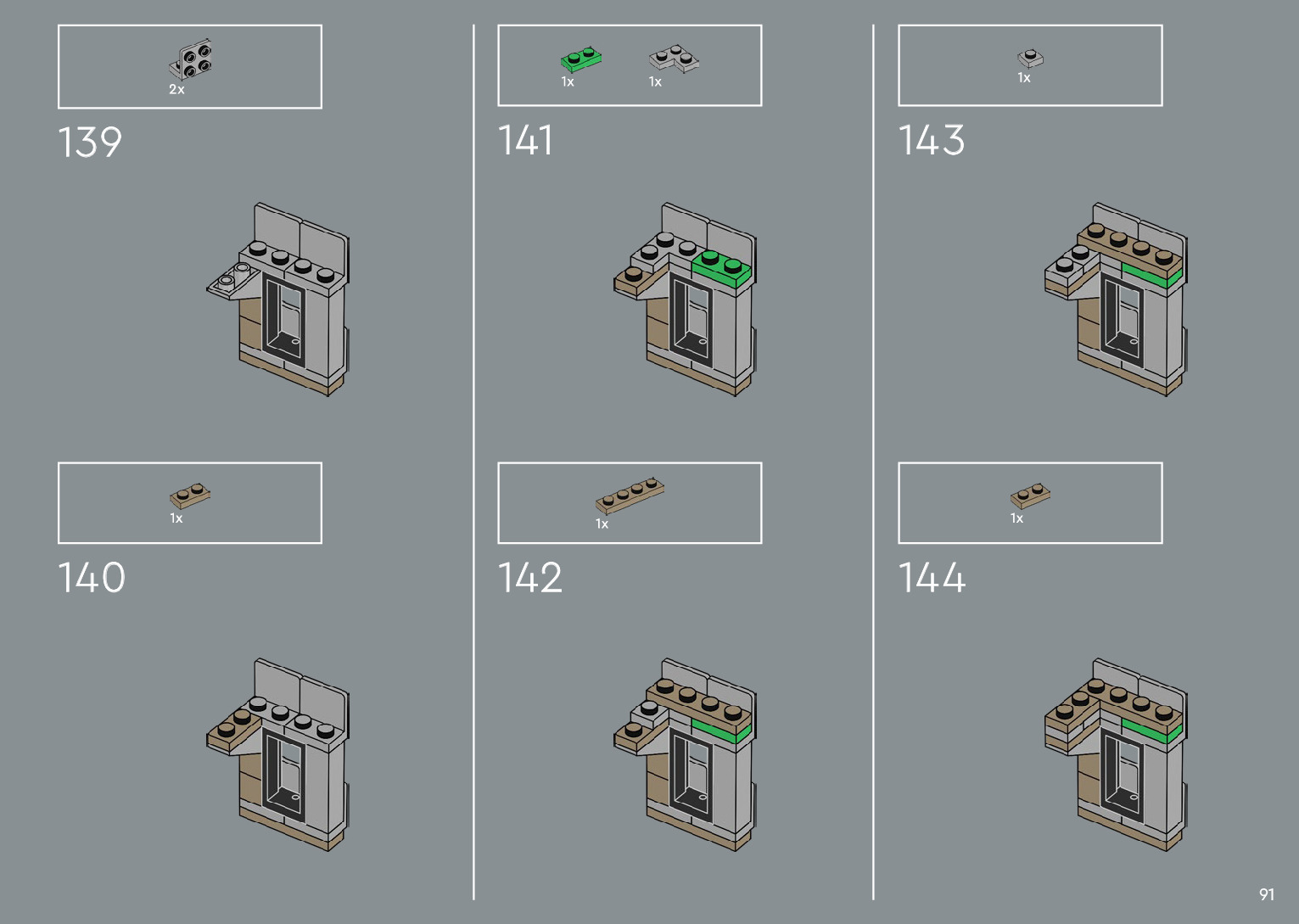 2x

139

1x

140

1x 1x

141

1x

142

1x

143

1x

144

91