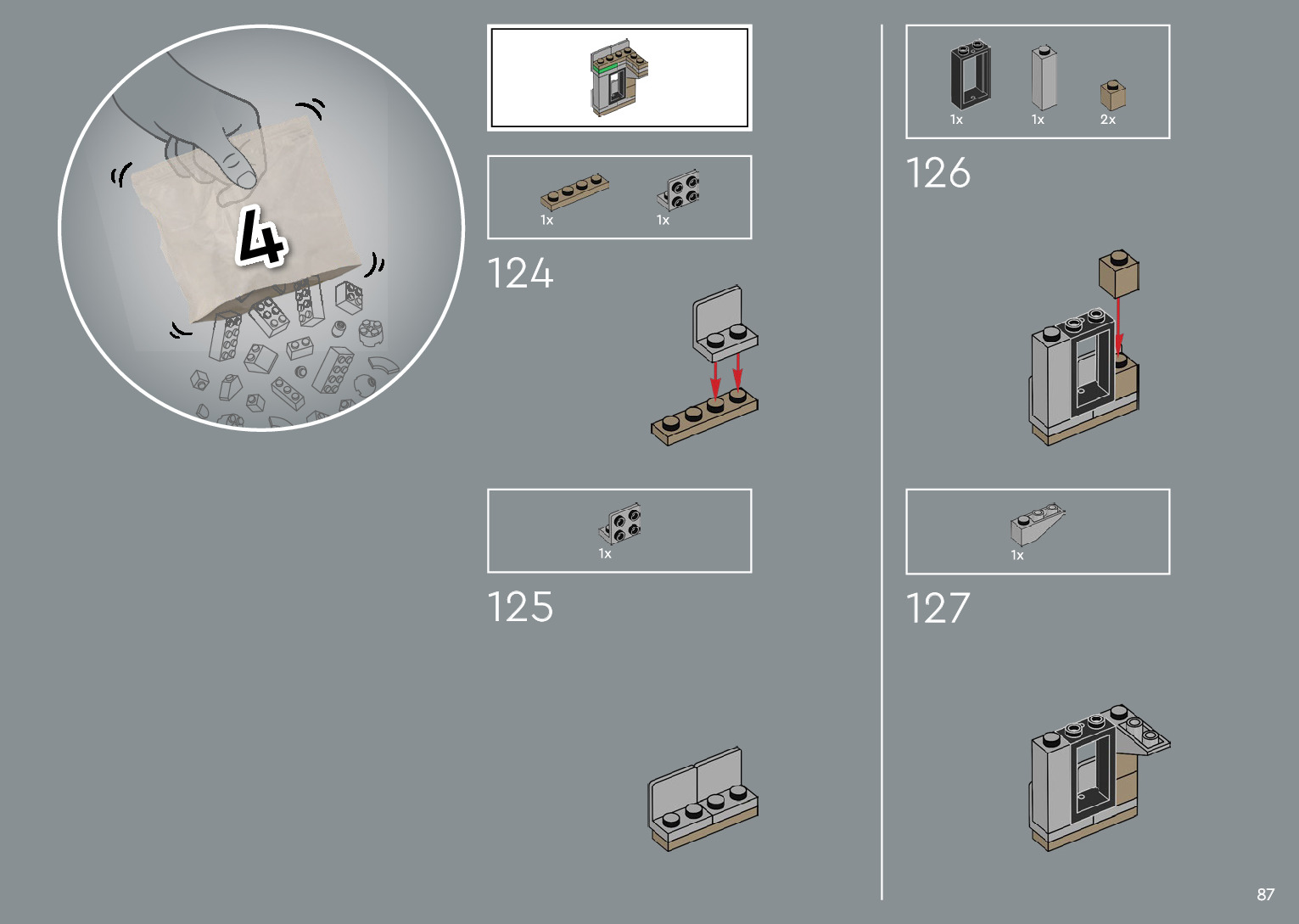 4

1x 1x

124

1x

125

1x 1x 2x

126

1x

127

87