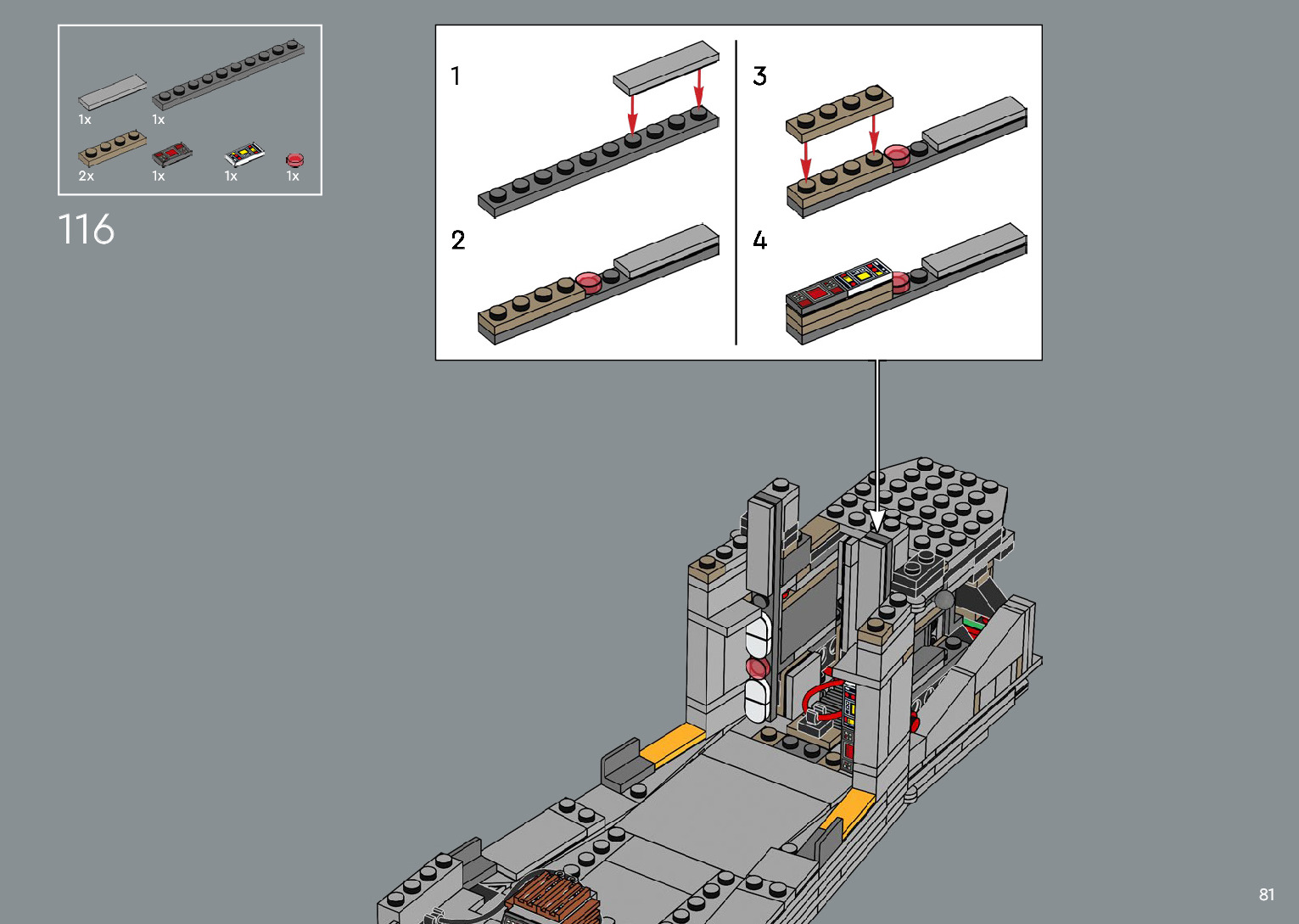 1x
1x
2x
1x
1x
1x

116

1
2
3
4

81