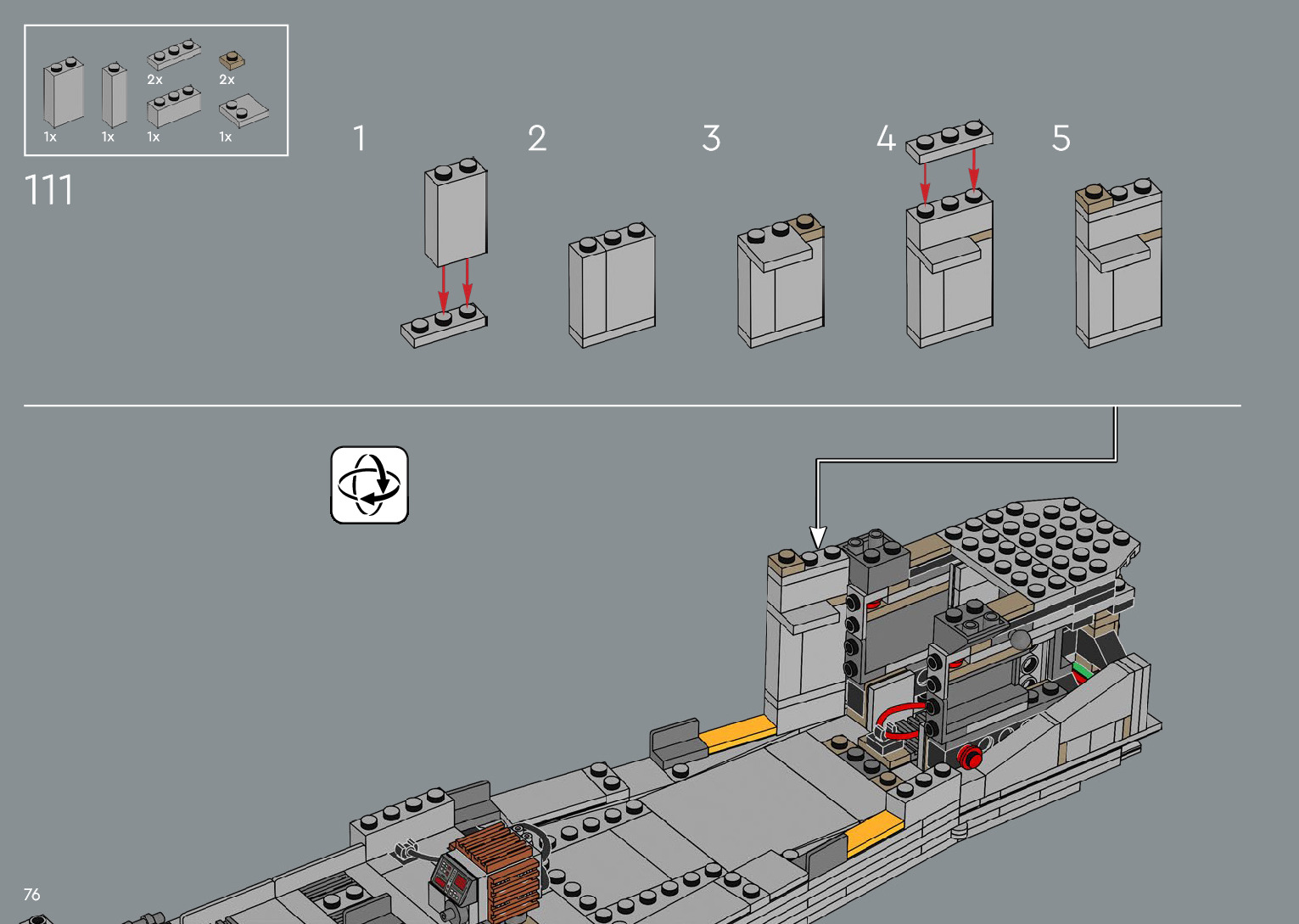 2x
2x
1x
1x
1x
1x

111

1
2
3
4
5

76