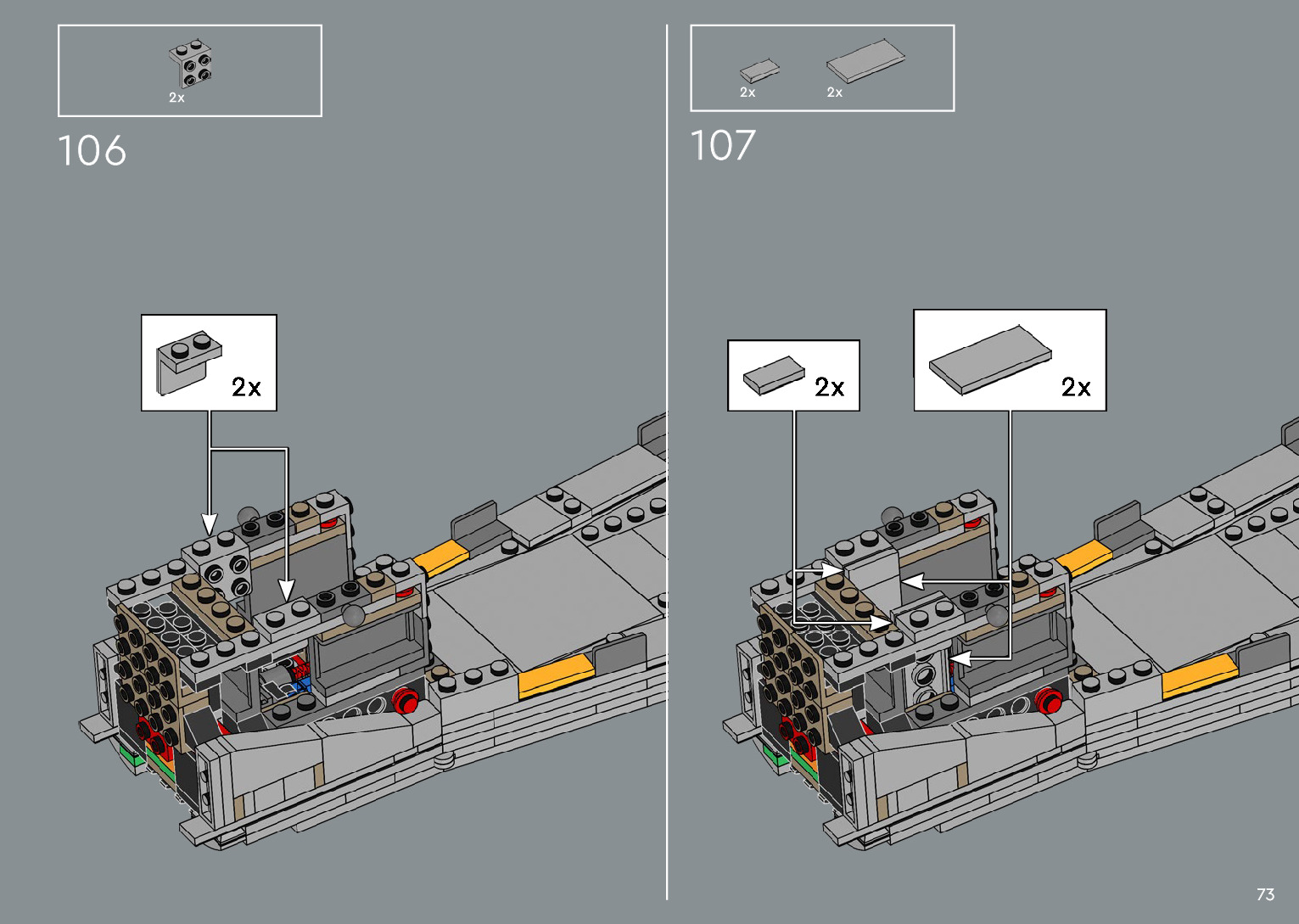 2x

106

2x

2x 2x

107

2x

2x

73