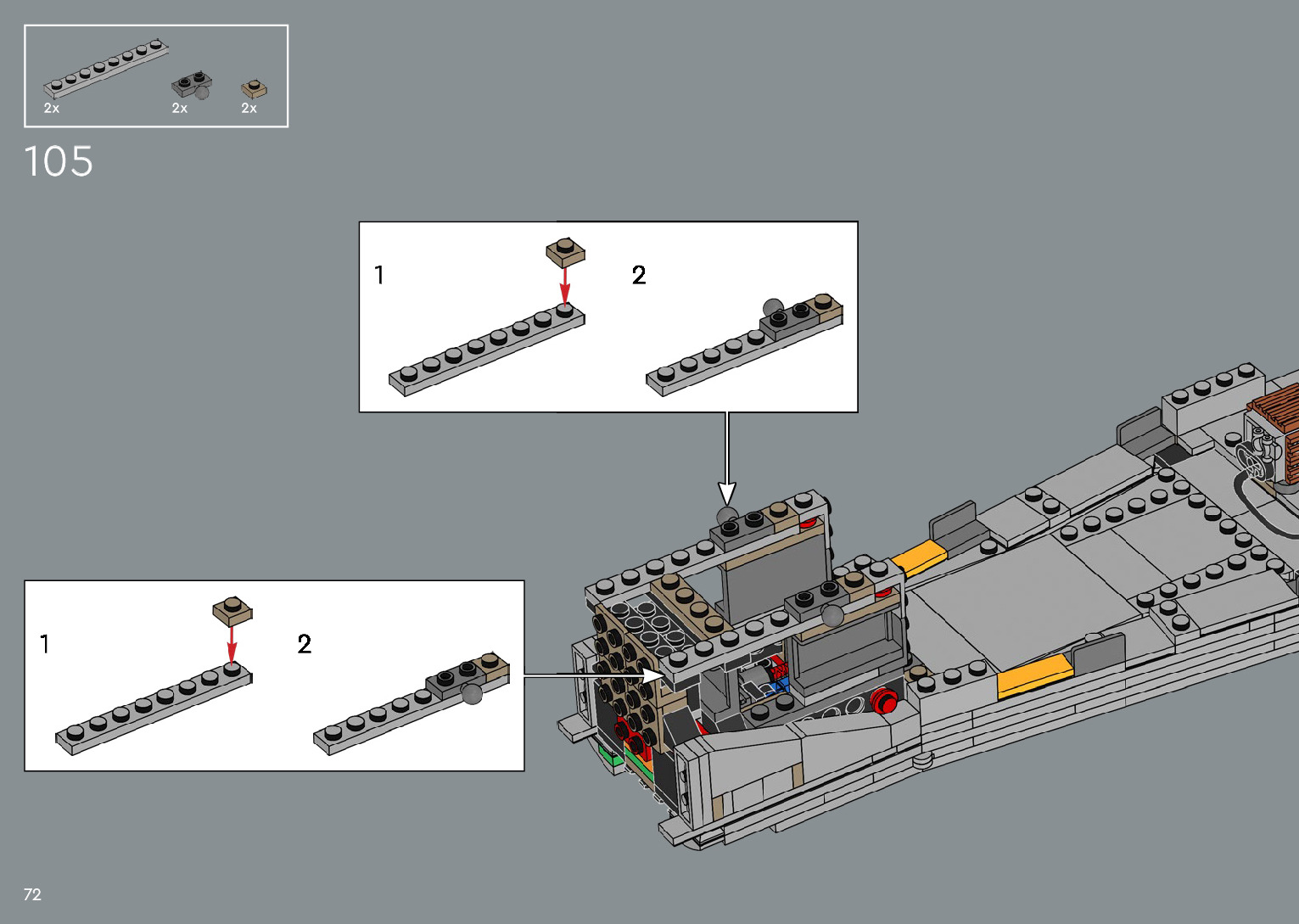 2x 2x 2x

105

1

2

1

2

72