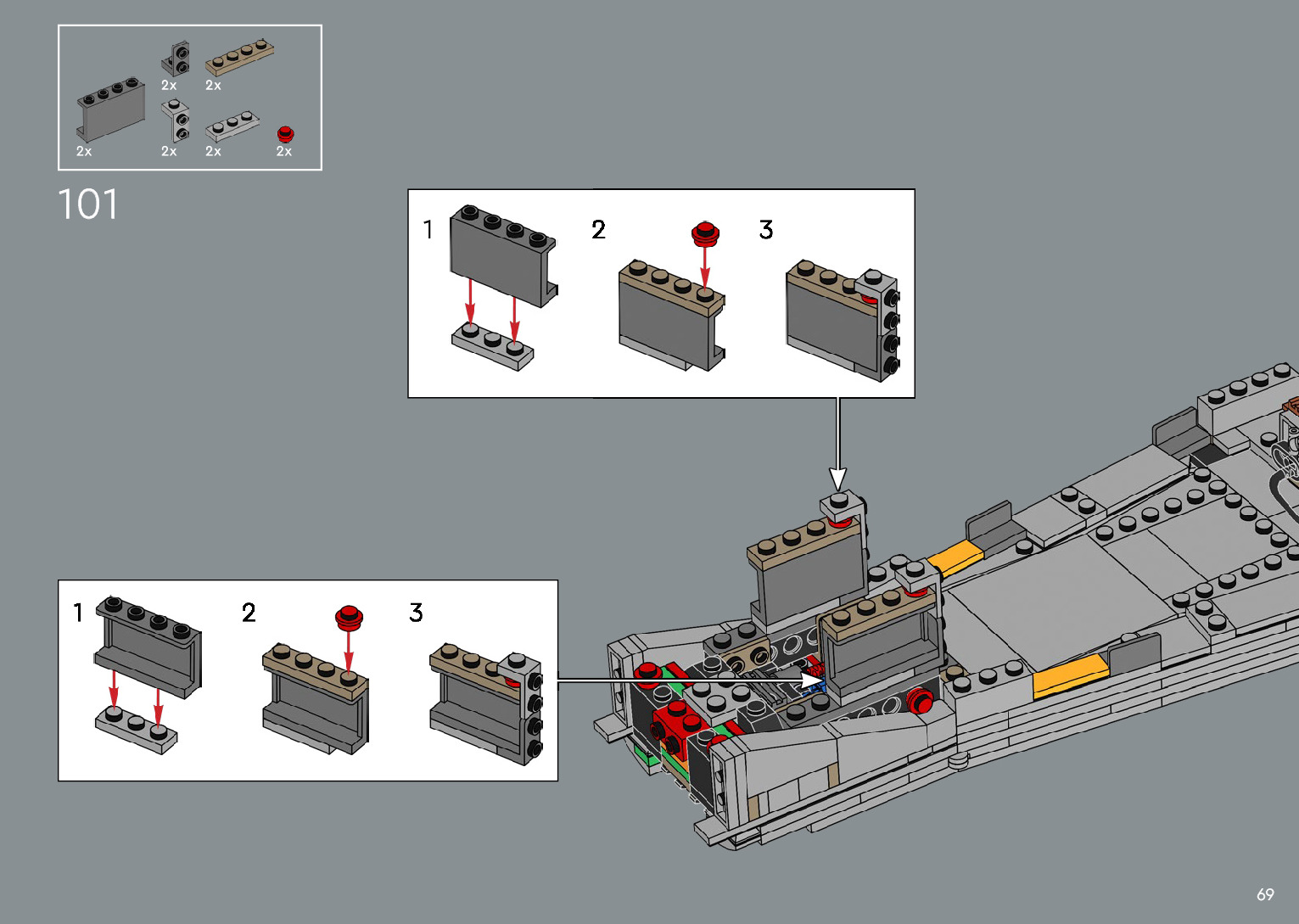 2x
2x
2x
2x
2x
2x

101

1
2
3

1
2
3

69