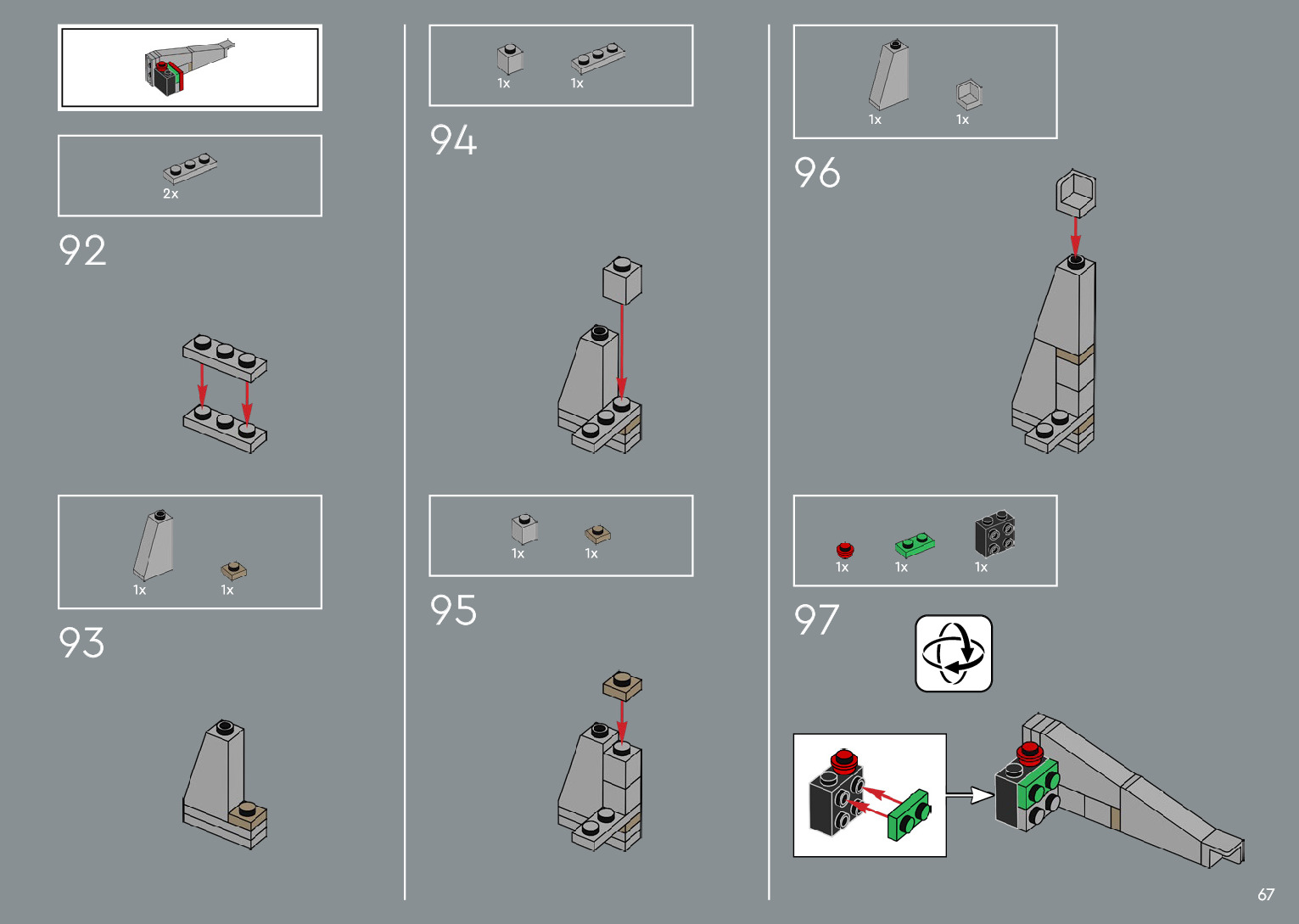 2x

92

1x 1x

93

1x 1x

94

1x 1x

95

1x 1x

96

1x 1x 1x

97

67