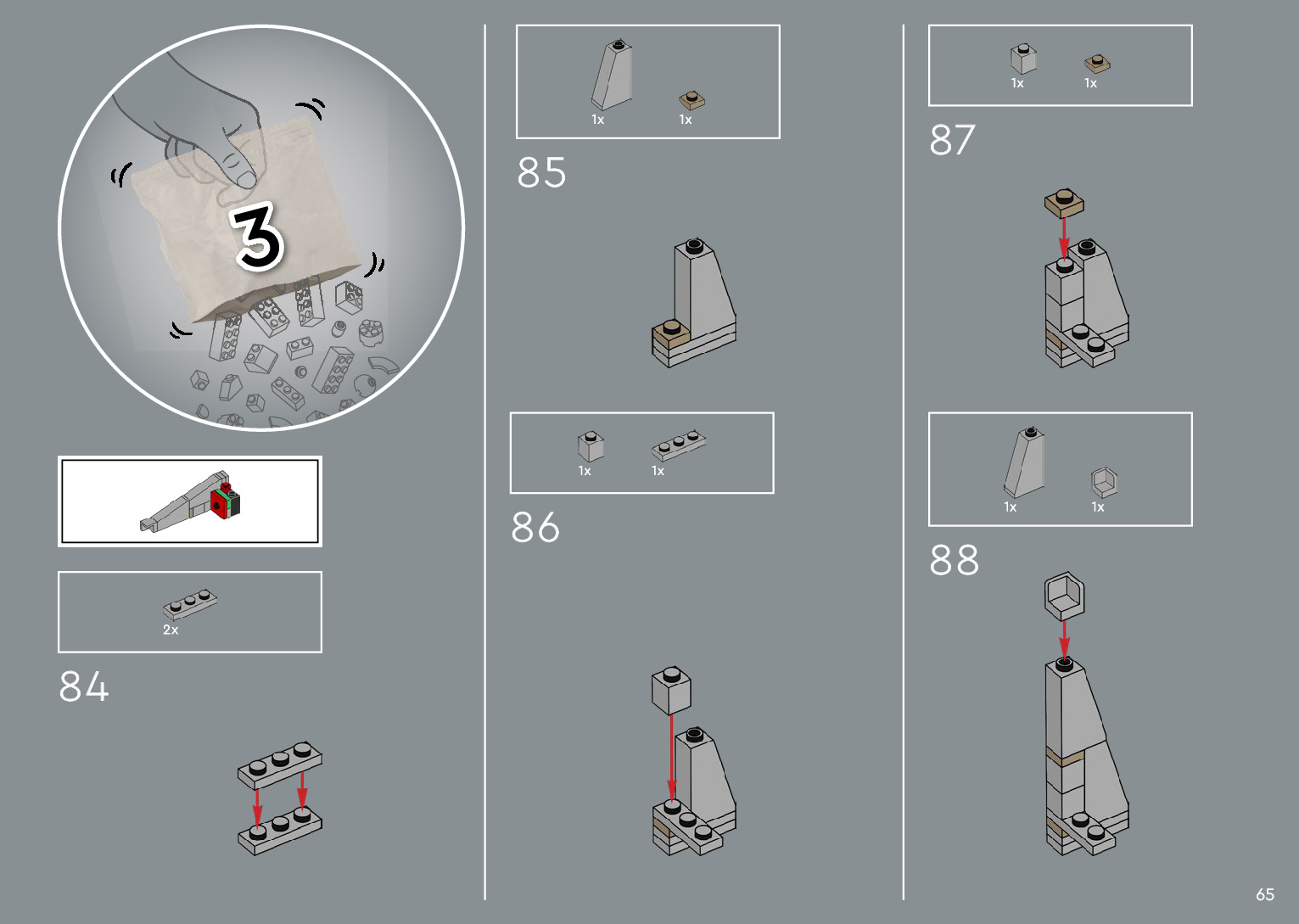 3

2x

84

1x 1x

85

1x 1x

86

1x 1x

87

1x 1x

88

65