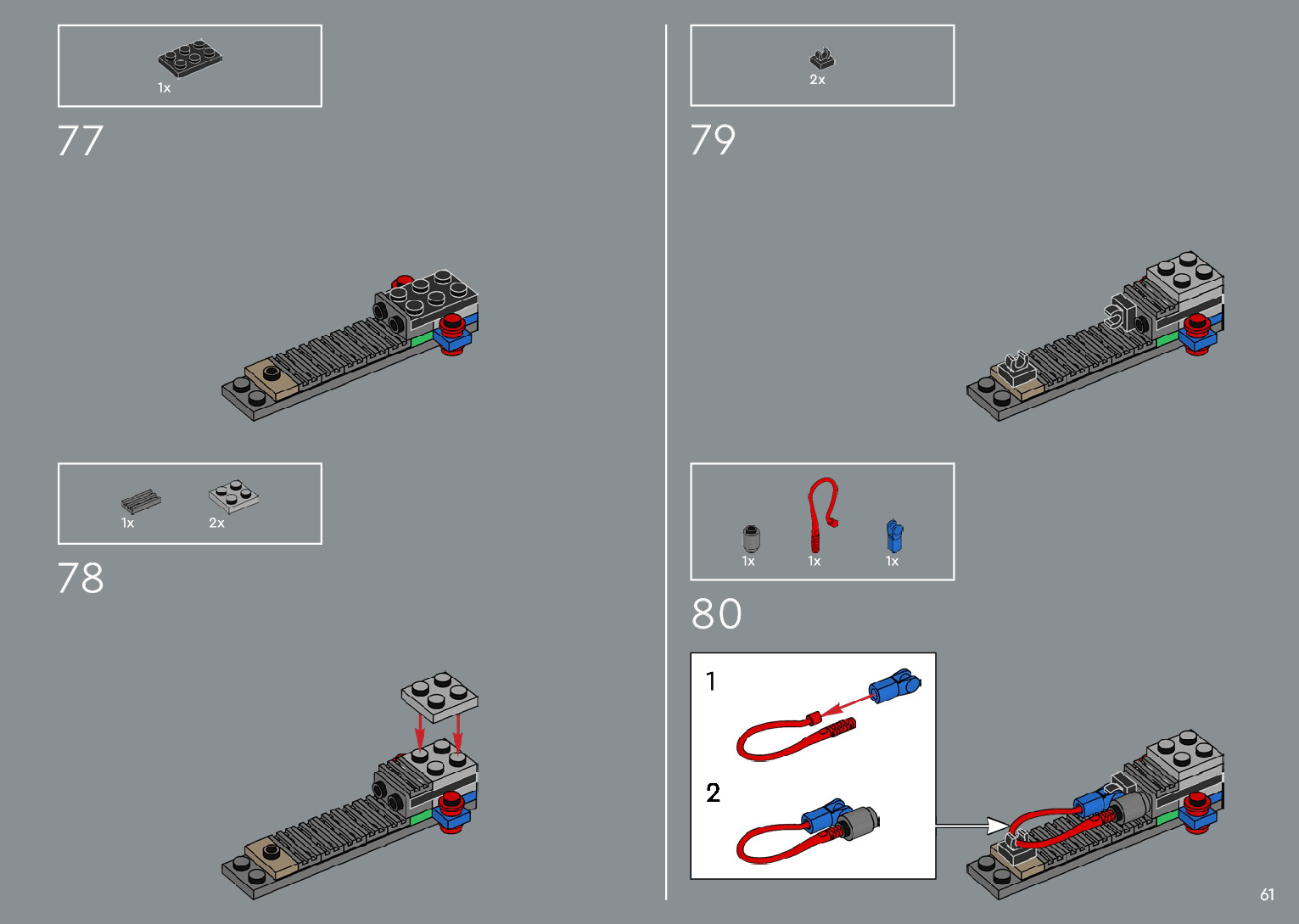 1x

77

1x 2x

78

2x

79

1x 1x 1x

80

1

2

61