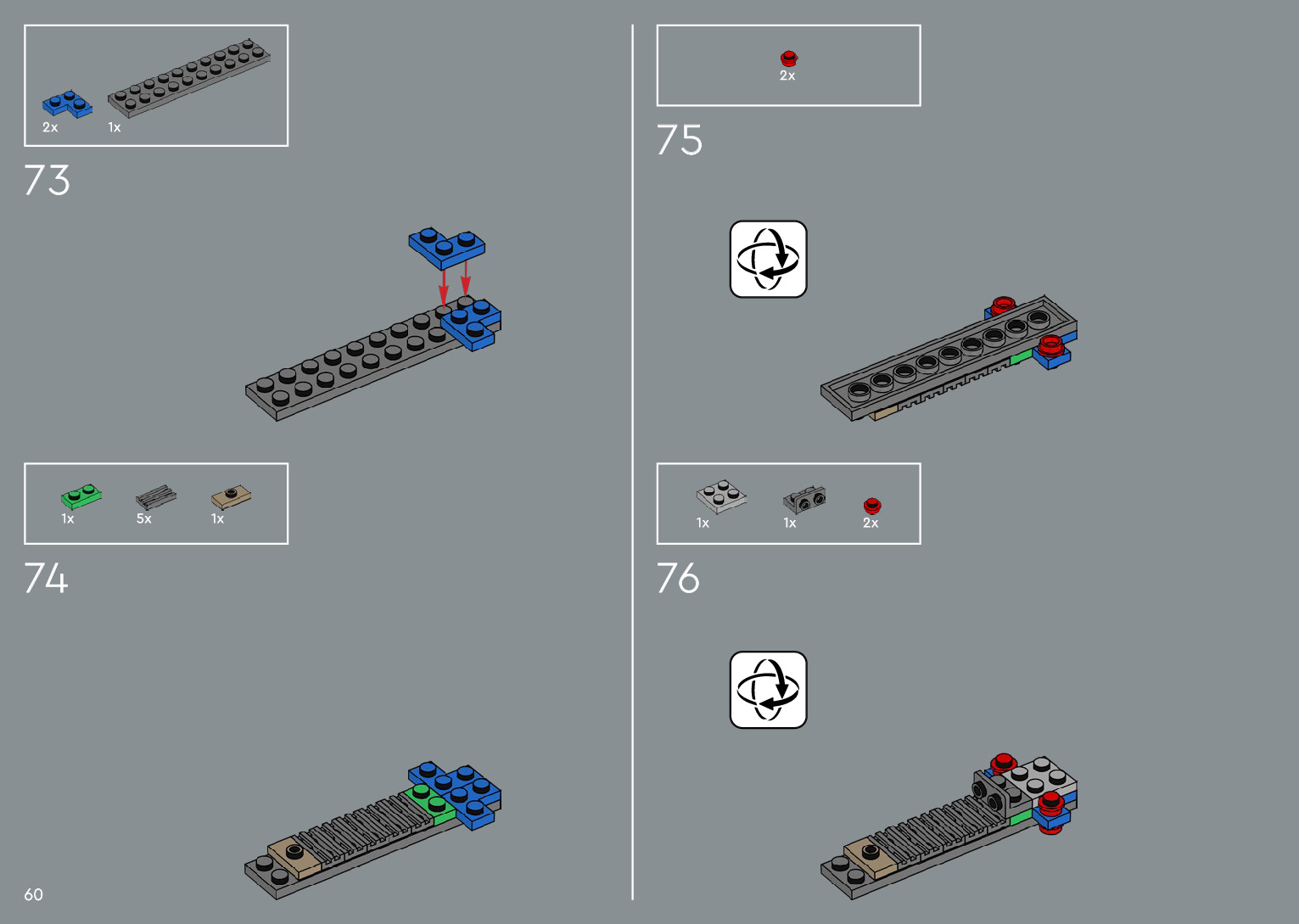 2x 1x

73

1x 5x 1x

74

60

2x

75

1x 1x 2x

76