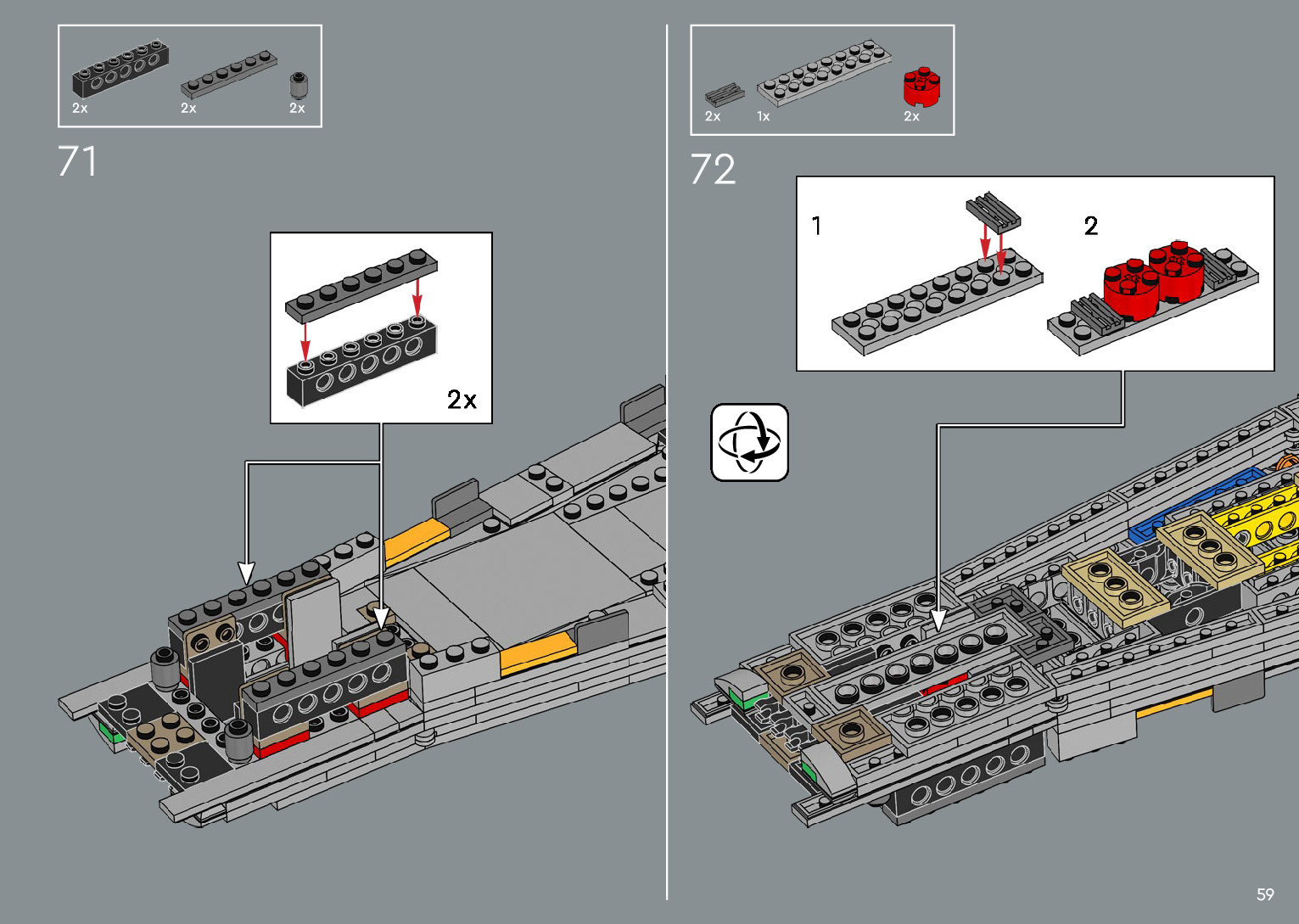 2x 2x 2x

71

2x

2x 1x 2x

72

1

2

59