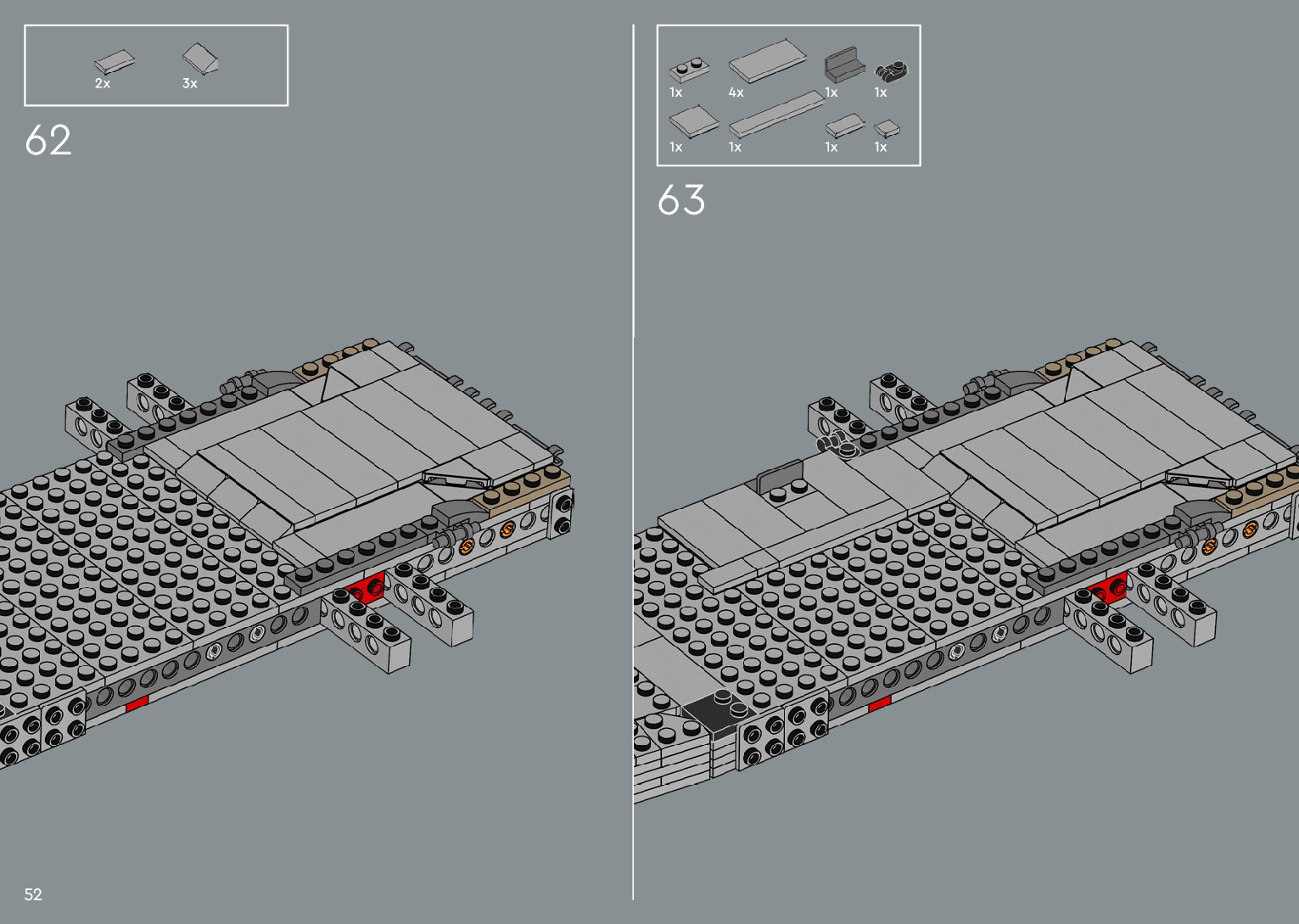 2x
3x

62

1x
4x
1x
1x
1x
1x
1x
1x

63

52